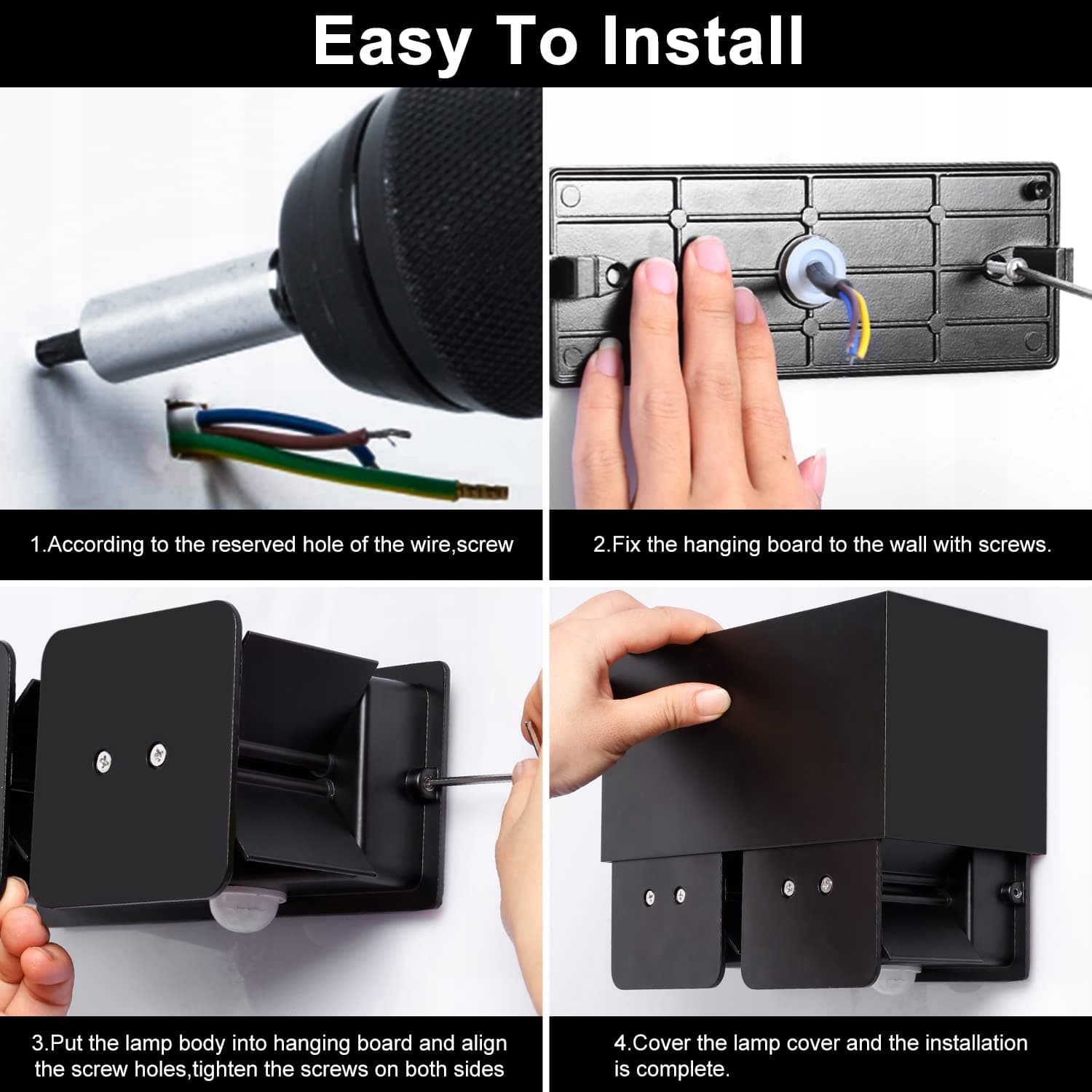 Easy To Install

1.According to the reserved hole of the wire,screw

2.Fix the hanging board to the wall with screws.

3.Put the lamp body into hanging board and align the screw holes,tighten the screws on both sides

4.Cover the lamp cover and the installation is complete.