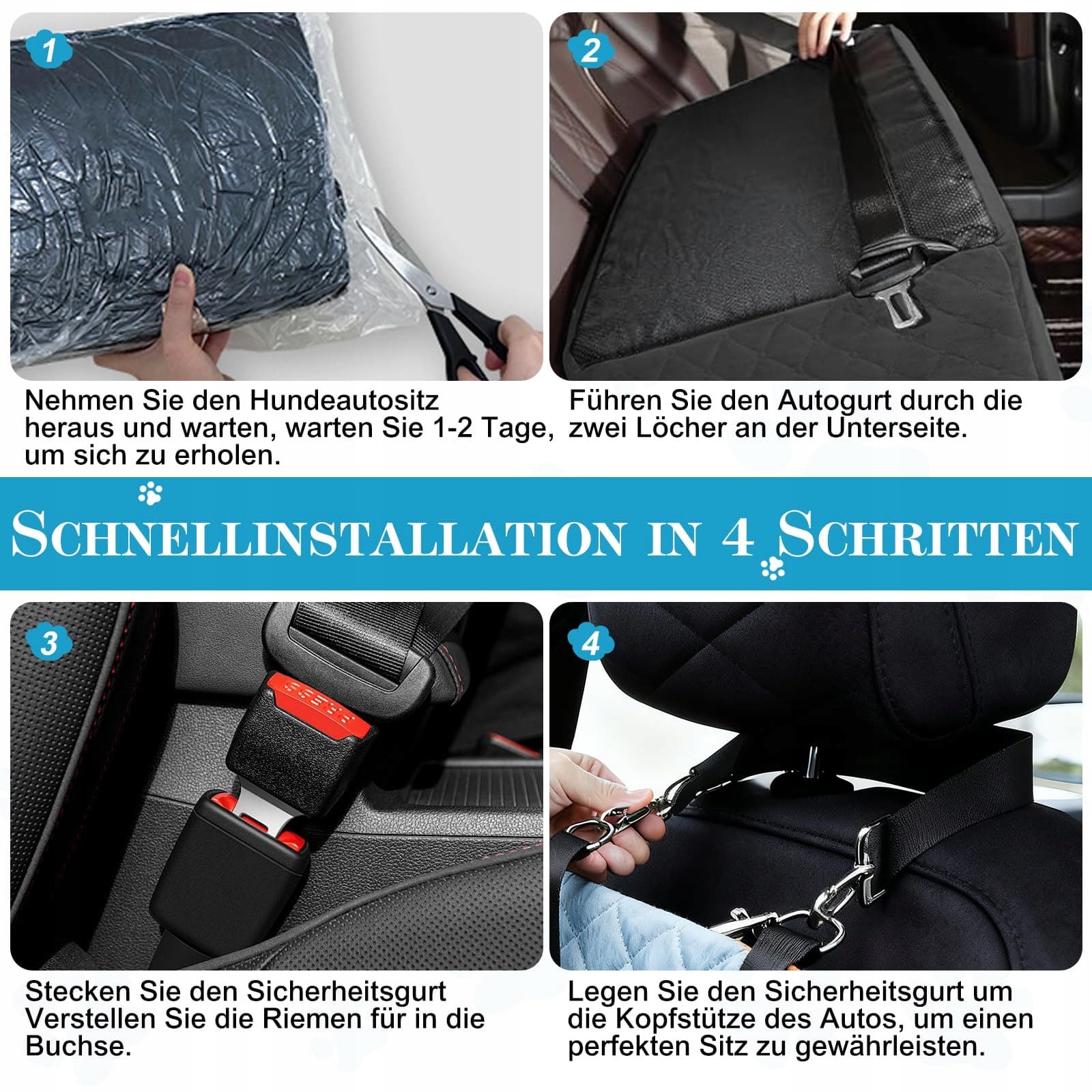 1

Nehmen Sie den Hundeautositz heraus und warten, warten Sie 1-2 Tage, um sich zu erholen.

2

Führen Sie den Autogurt durch die zwei Löcher an der Unterseite.

SCHNELLINSTALLATION IN 4 SCHRITTEN

3

Stecken Sie den Sicherheitsgurt Verstellen Sie die Riemen für in die Buchse.

4

Legen Sie den Sicherheitsgurt um die Kopfstütze des Autos, um einen perfekten Sitz zu gewährleisten.