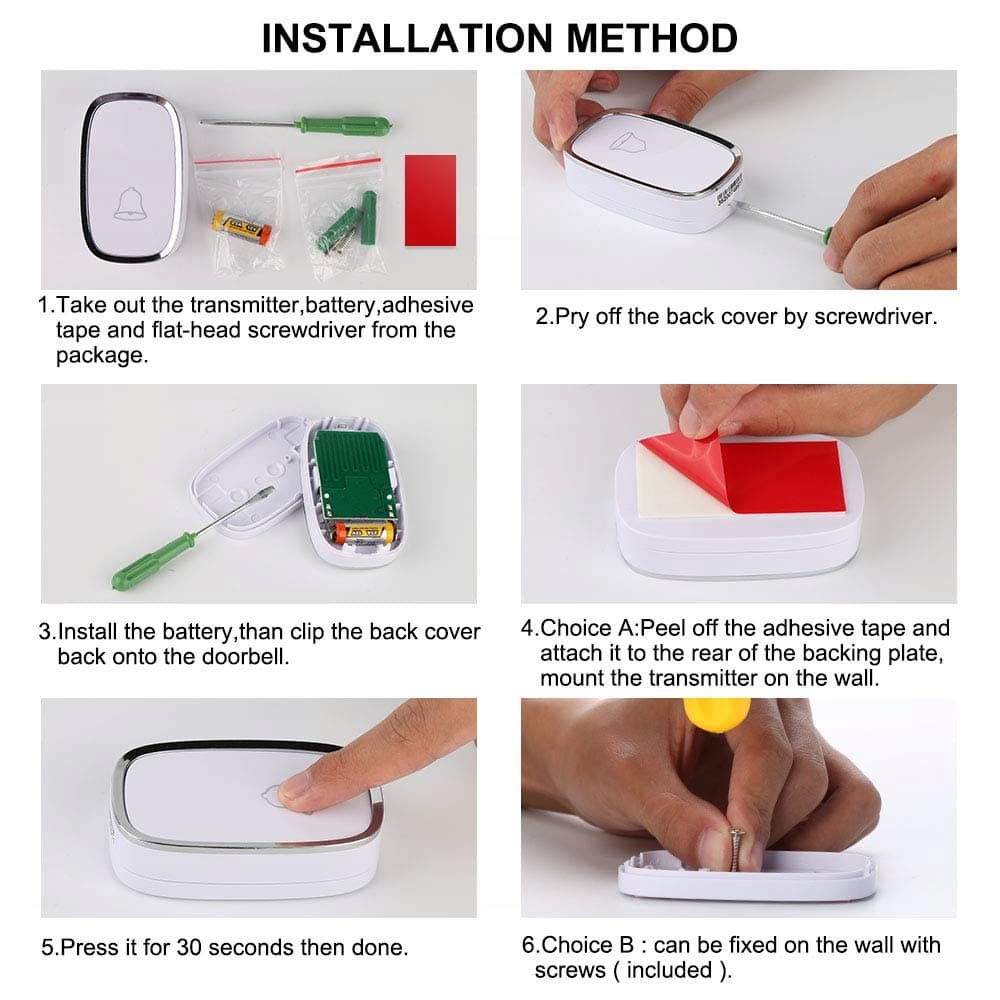 INSTALLATION METHOD

1.Take out the transmitter,battery,adhesive tape and flat-head screwdriver from the package.

2.Pry off the back cover by screwdriver.

3.Install the battery,than clip the back cover back onto the doorbell.

4.Choice A:Peel off the adhesive tape and attach it to the rear of the backing plate, mount the transmitter on the wall.

5.Press it for 30 seconds then done.

6.Choice B : can be fixed on the wall with screws ( included ).