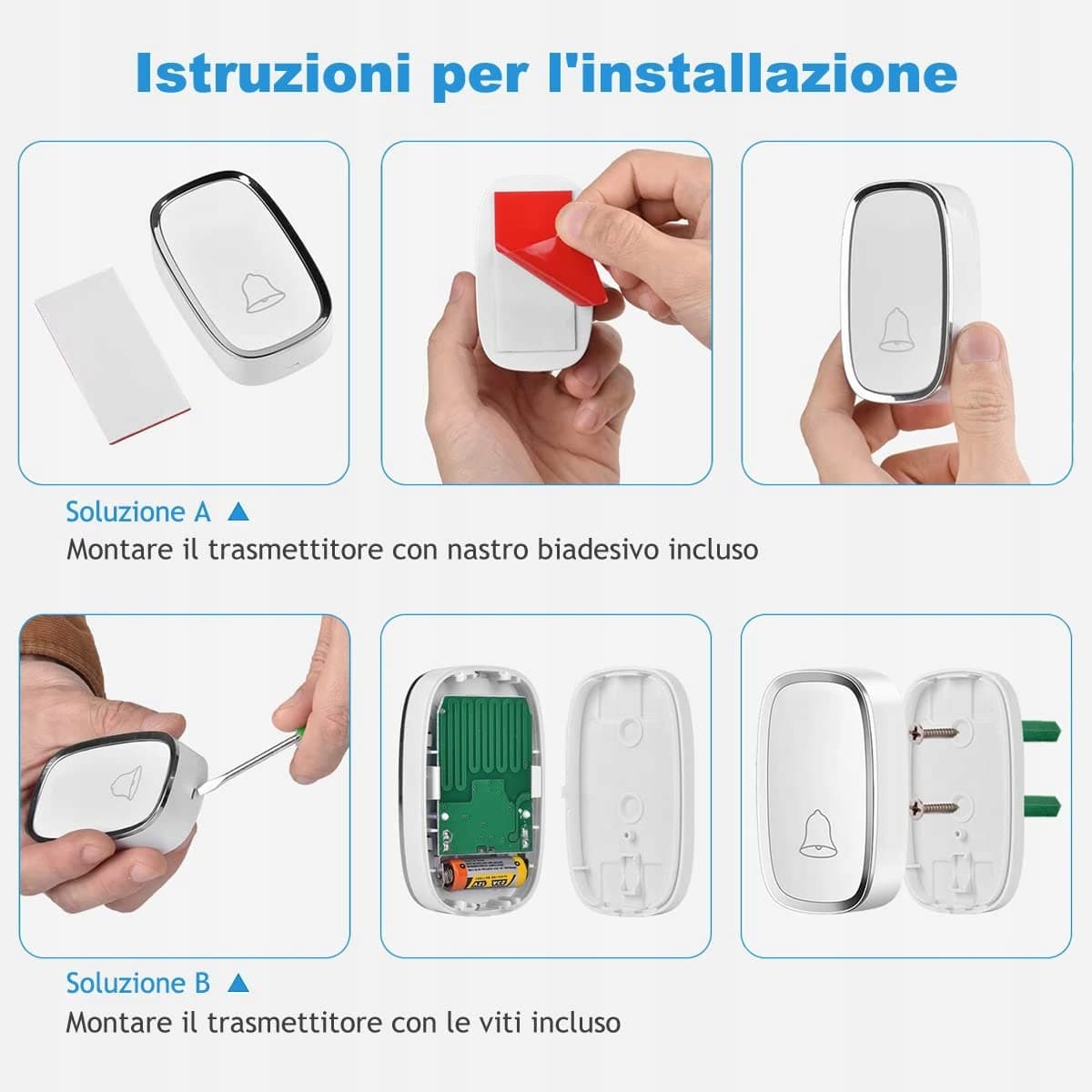 Istruzioni per l'installazione

Soluzione A ▲

Montare il trasmettitore con nastro biadesivo incluso

Soluzione B ▲

Montare il trasmettitore con le viti incluso