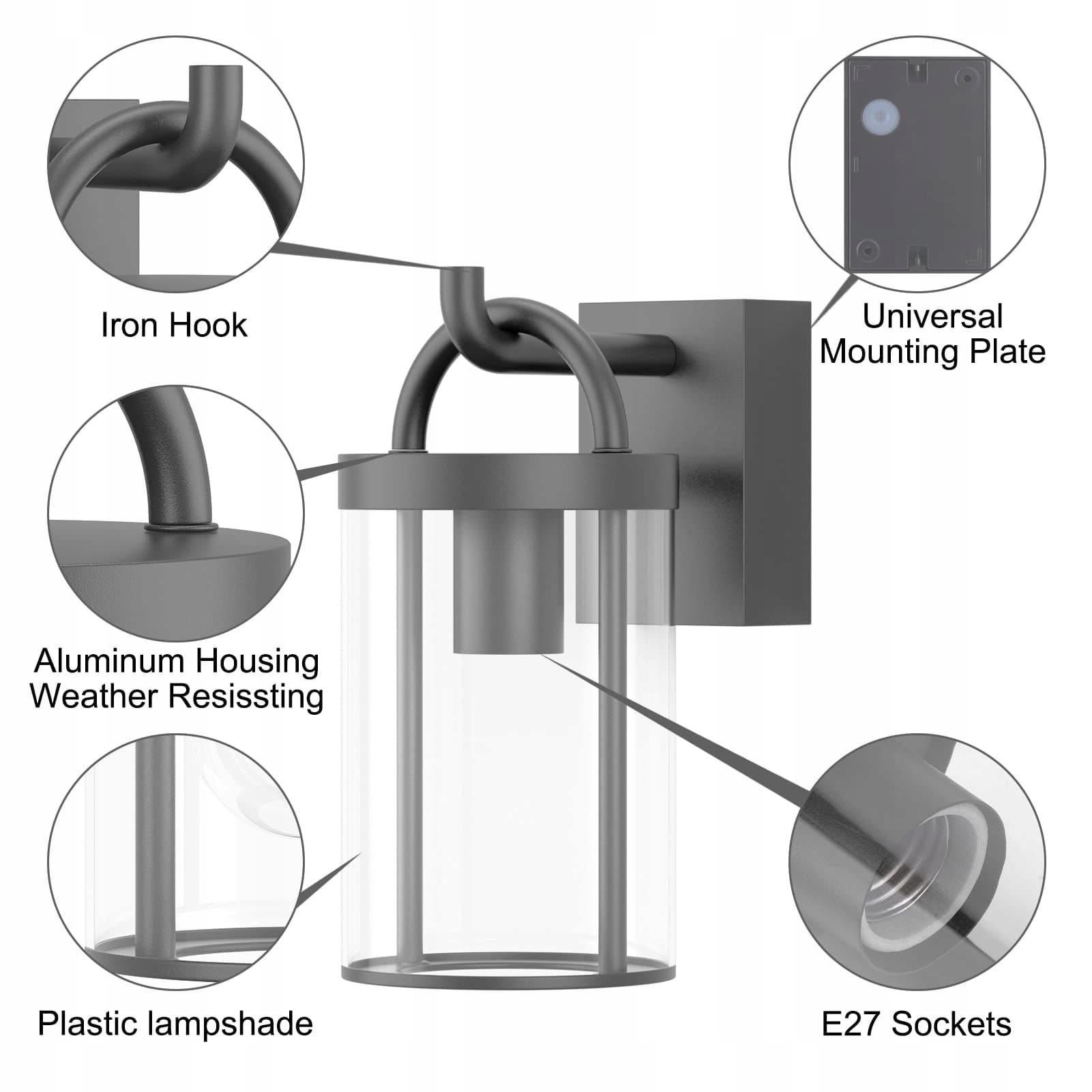 Iron Hook

Universal Mounting Plate

Aluminum Housing Weather Resissting

Plastic lampshade

E27 Sockets