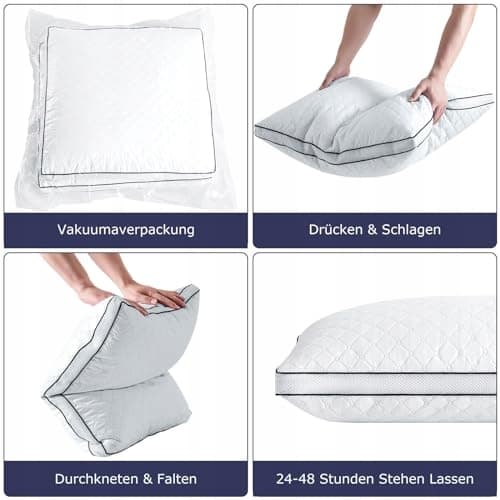 Vakuumaverpackung

Drücken & Schlagen

Durchkneten & Falten

24-48 Stunden Stehen Lassen