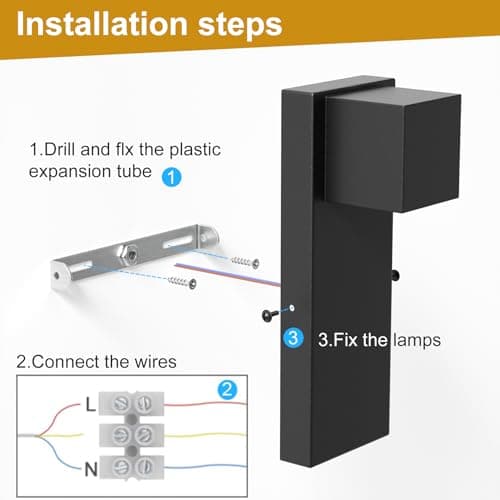 Installation steps

1.Drill and flx the plastic expansion tube 1

3 3.Fix the lamps

2.Connect the wires

2

L

N