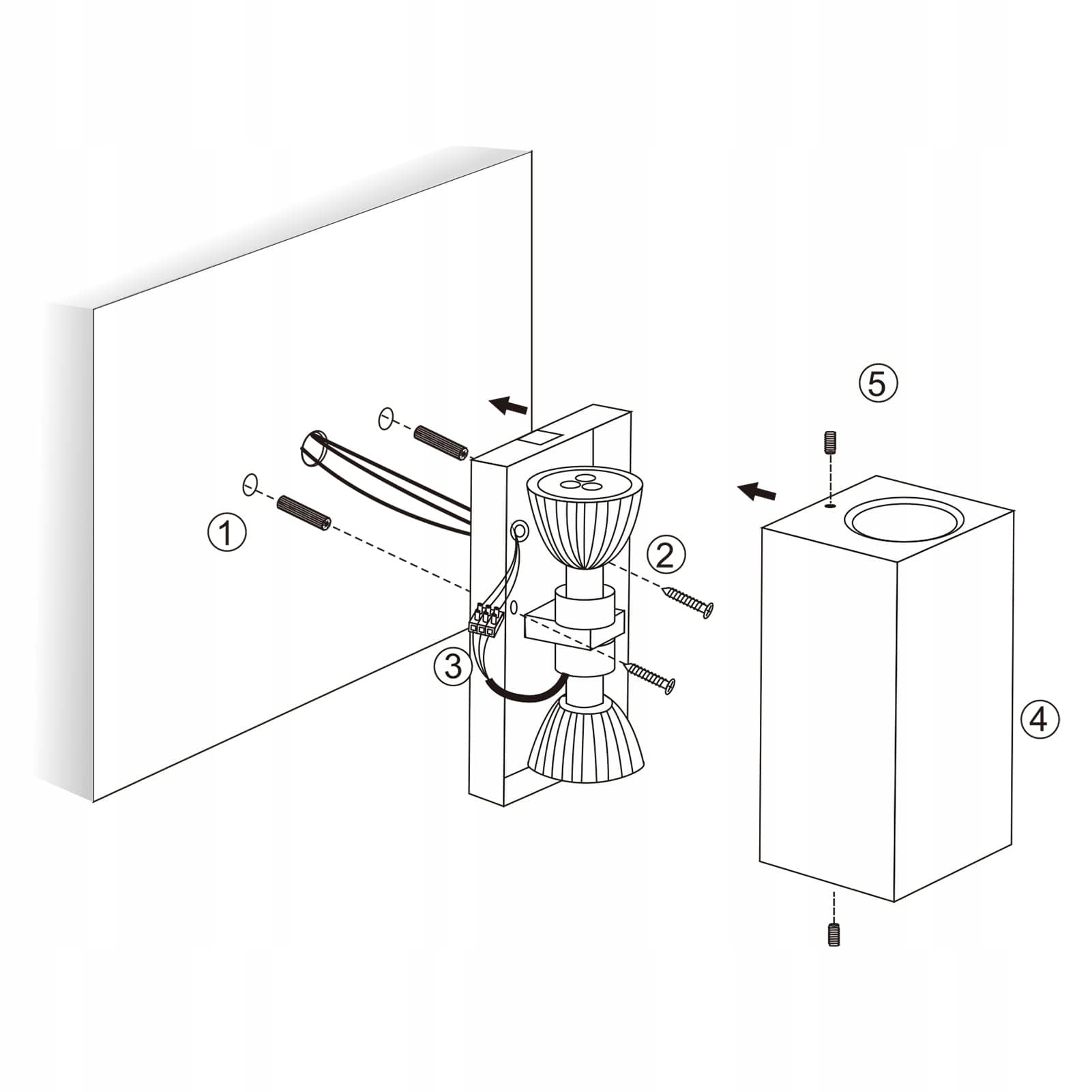 5

1

2

3

4