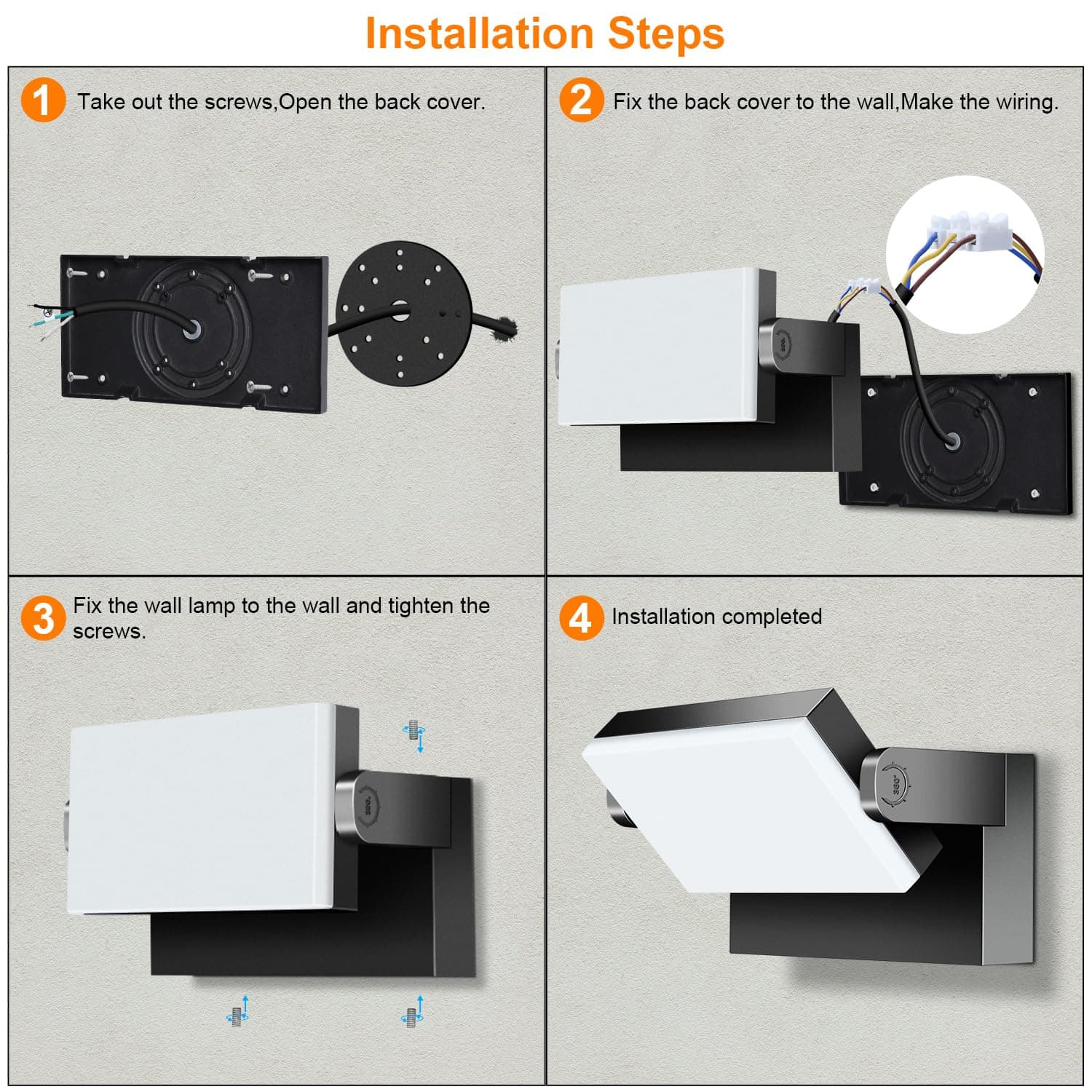 Installation Steps

1 Take out the screws,Open the back cover.

2 Fix the back cover to the wall,Make the wiring.

360°

3 Fix the wall lamp to the wall and tighten the screws.

360°

4 Installation completed

360°