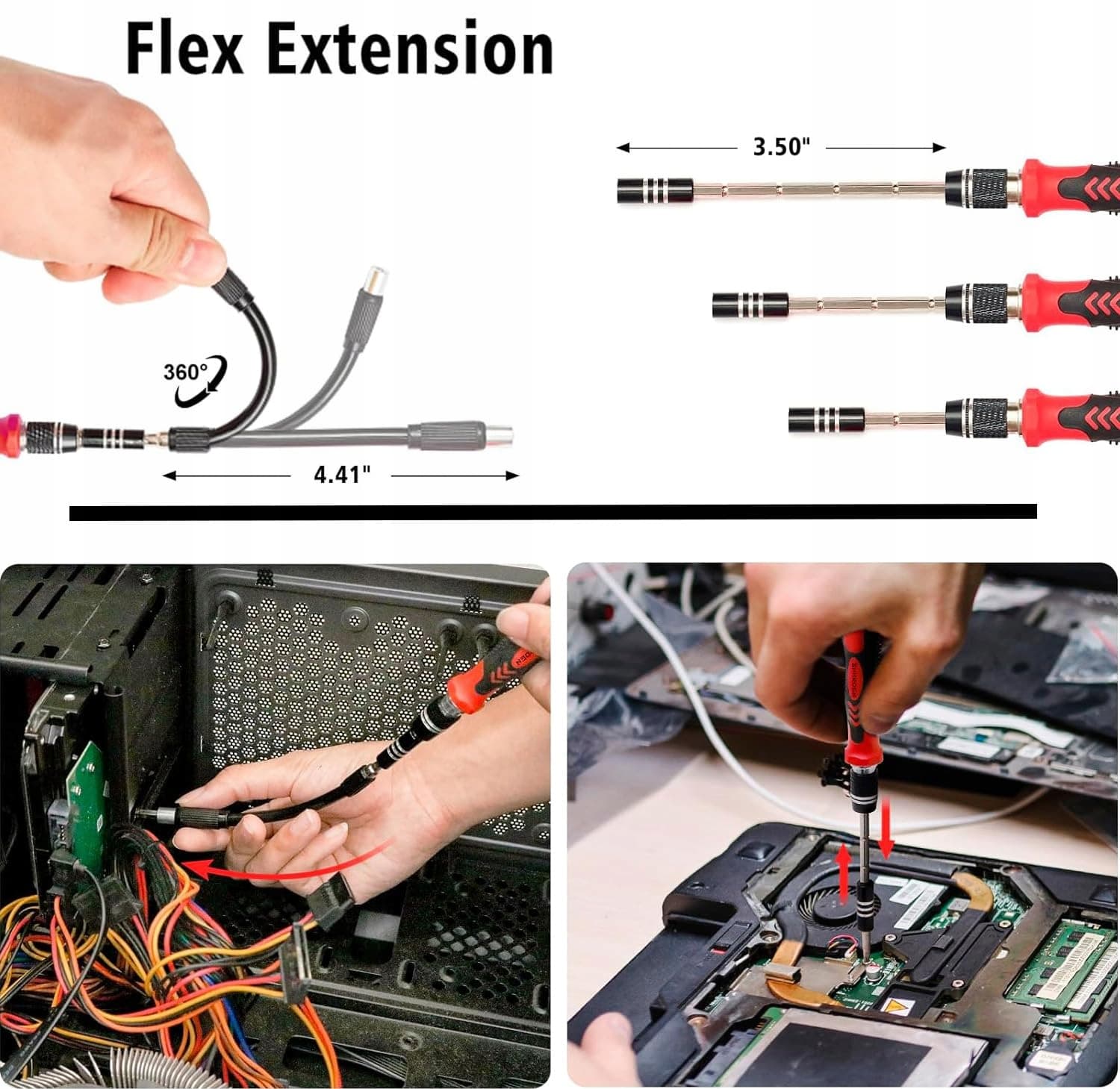 Flex Extension

3.50"

360°

4.41"