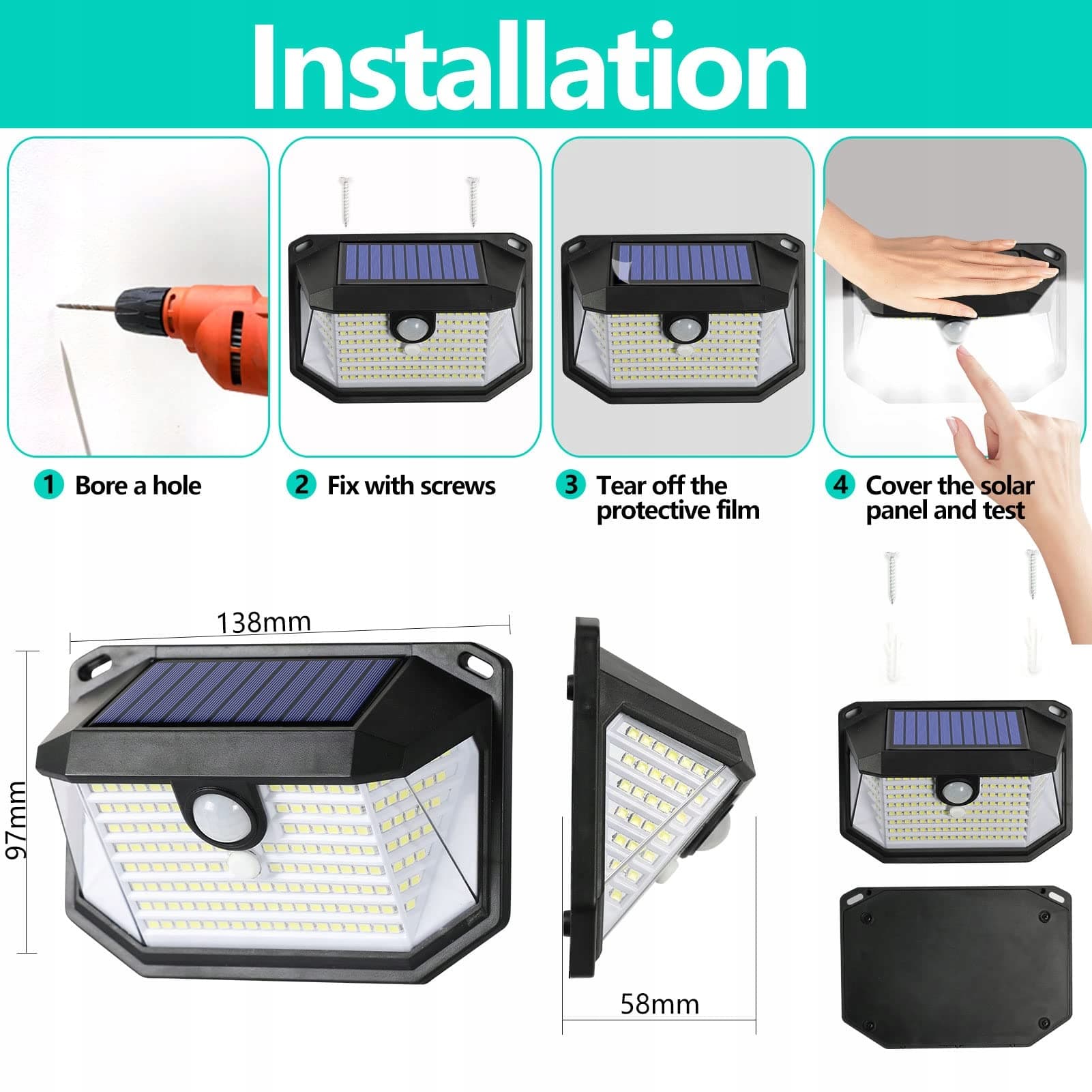 Installation

1 Bore a hole

2 Fix with screws

3 Tear off the protective film

4 Cover the solar panel and test

138mm

97mm

58mm