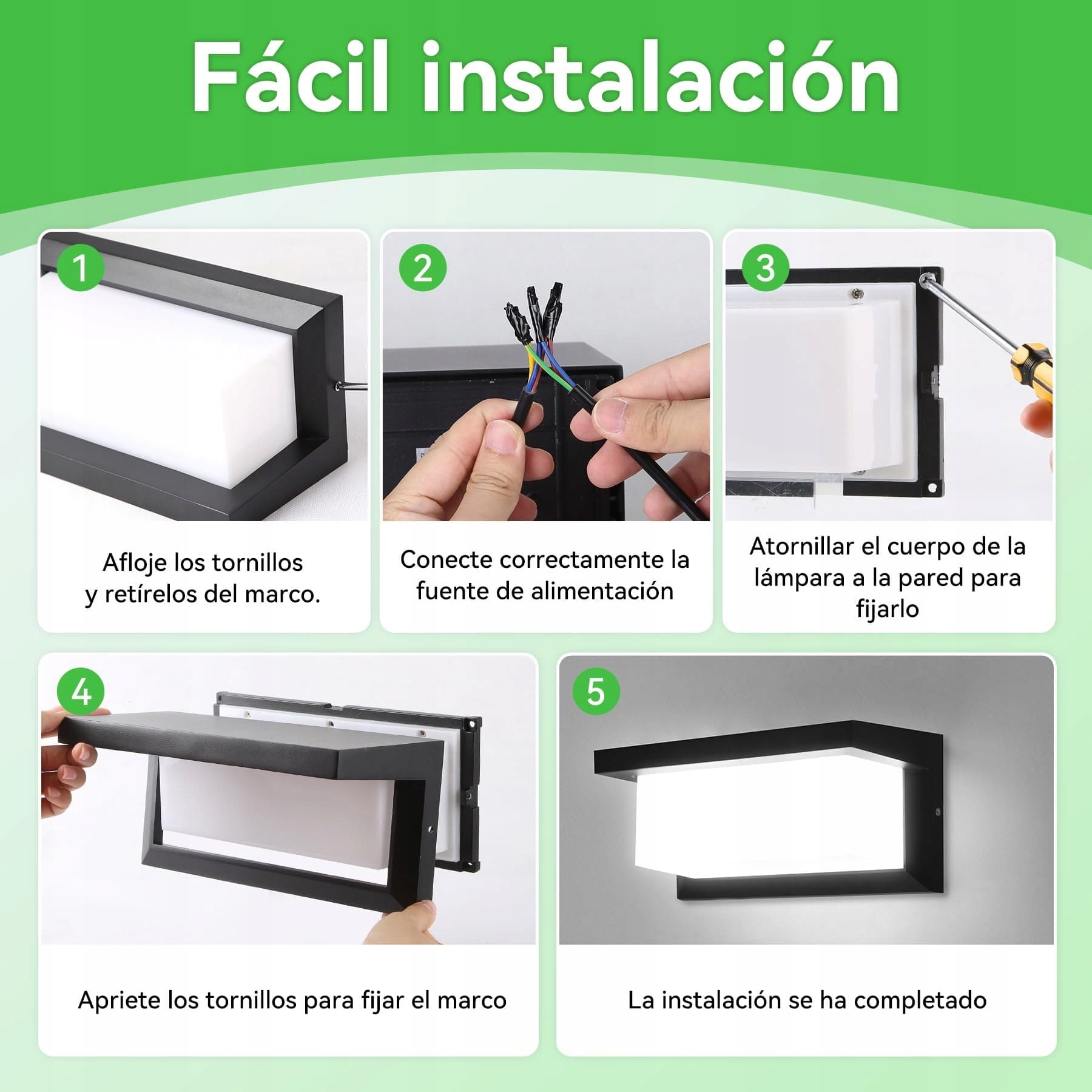 Fácil instalación

1

Afloje los tornillos y retírelos del marco.

2

Conecte correctamente la fuente de alimentación

3

Atornillar el cuerpo de la lámpara a la pared para fijarlo

4

Apriete los tornillos para fijar el marco

5

La instalación se ha completado