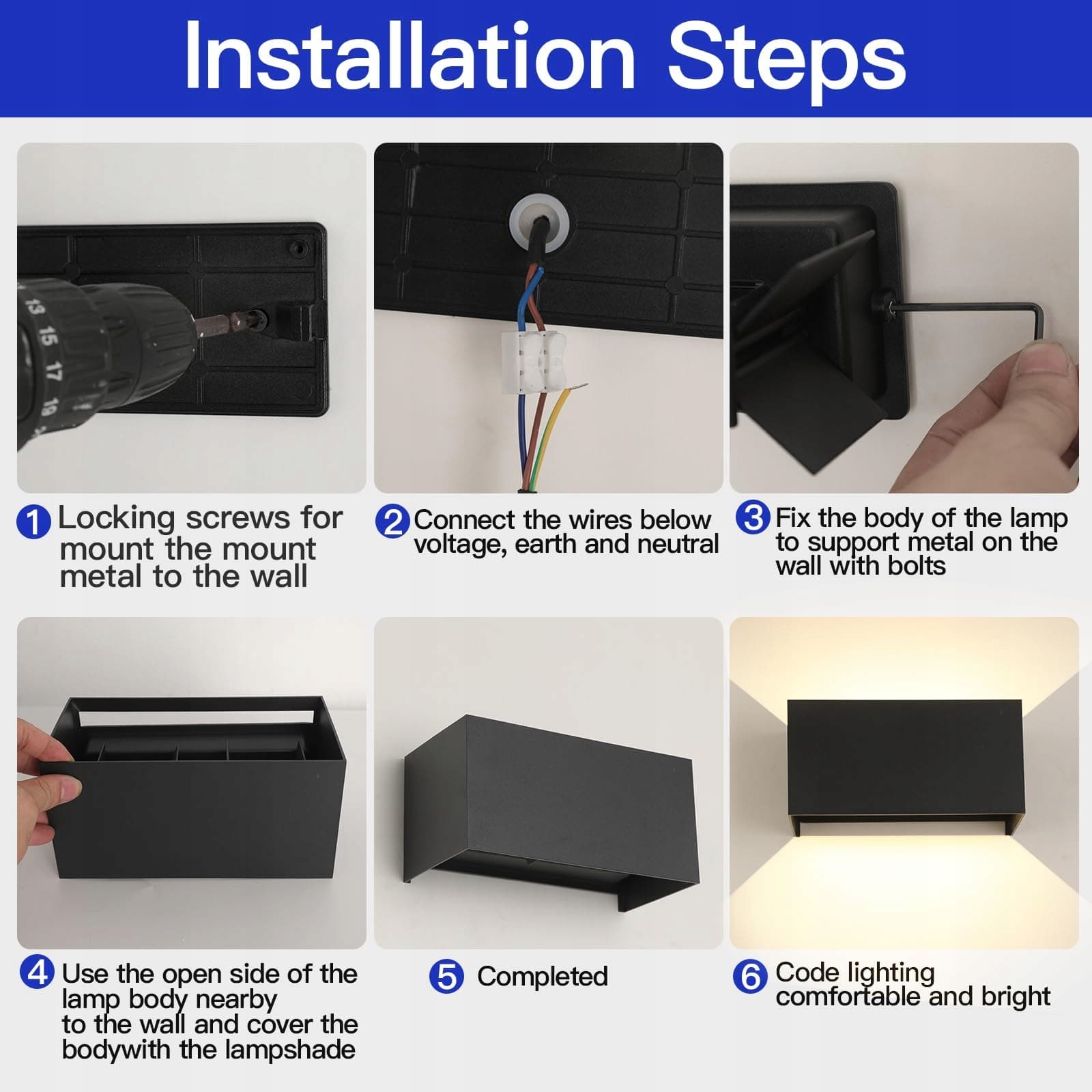 Installation Steps

13 15 17 19

1 Locking screws for mount the mount metal to the wall

2 Connect the wires below voltage, earth and neutral

3 Fix the body of the lamp to support metal on the wall with bolts

4 Use the open side of the lamp body nearby to the wall and cover the bodywith the lampshade

5 Completed

6 Code lighting comfortable and bright