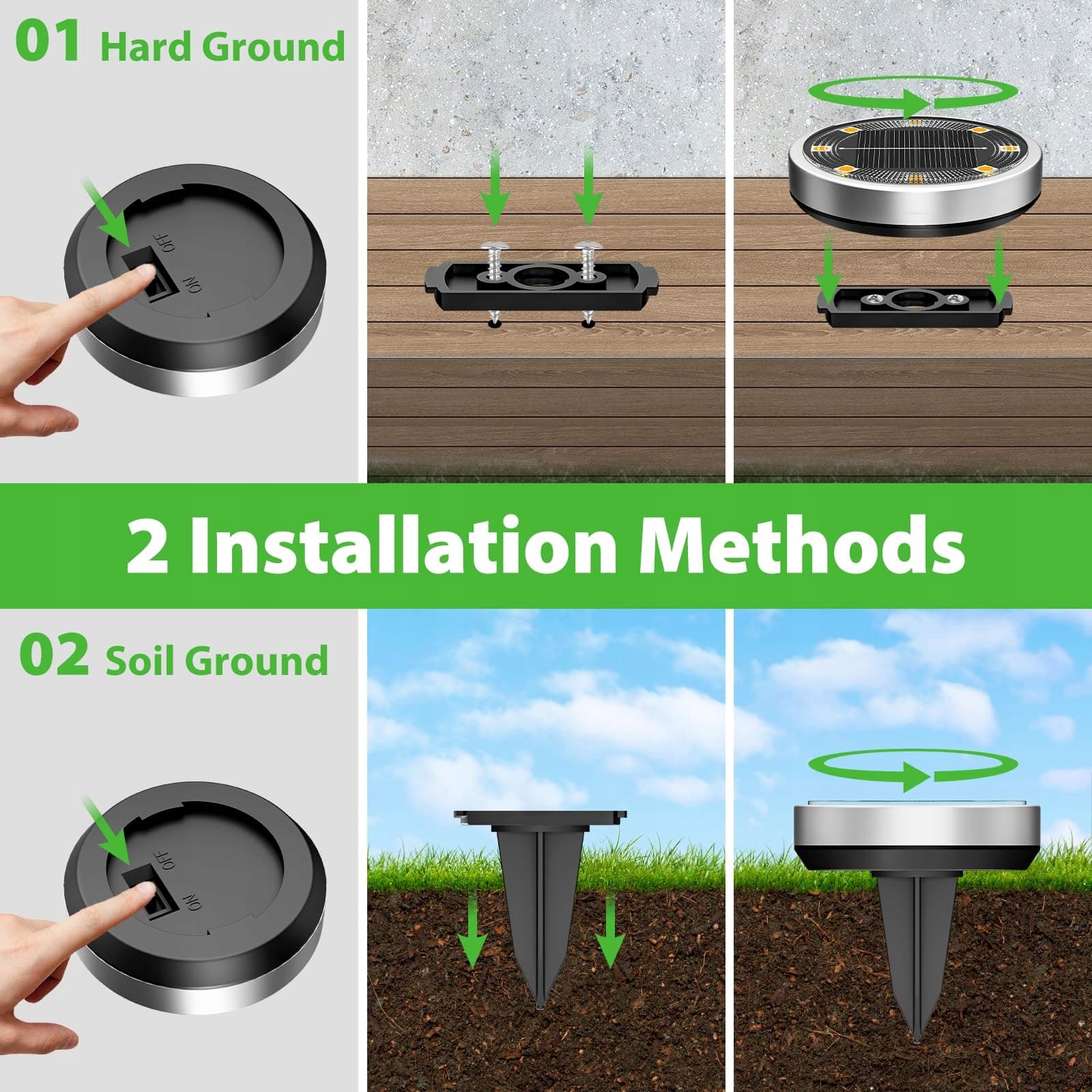 01 Hard Ground

OFF
ON

2 Installation Methods

02 Soil Ground

OFF
ON