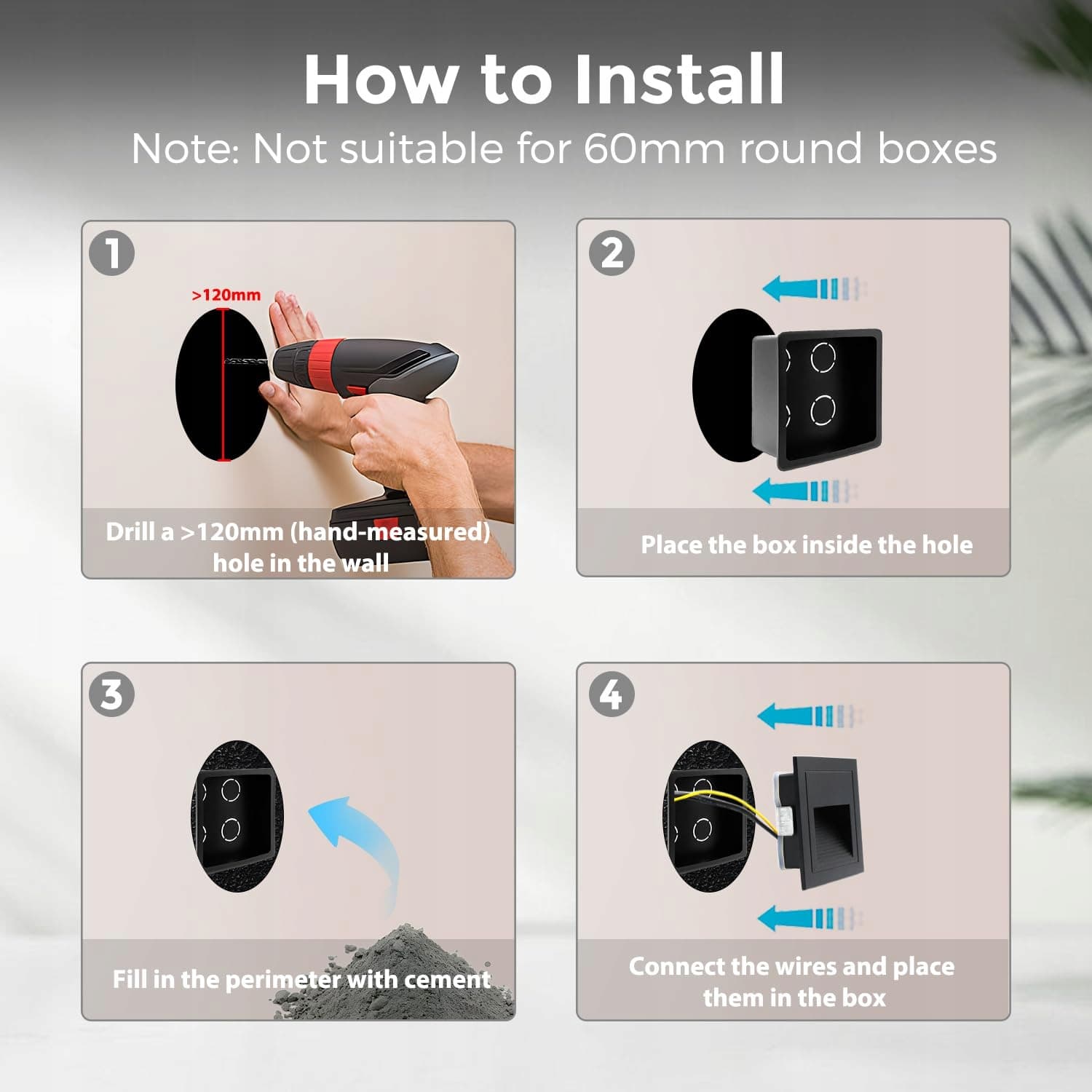 How to Install
Note: Not suitable for 60mm round boxes

1
>120mm
Drill a >120mm (hand-measured) hole in the wall

2
Place the box inside the hole

3
Fill in the perimeter with cement

4
Connect the wires and place them in the box