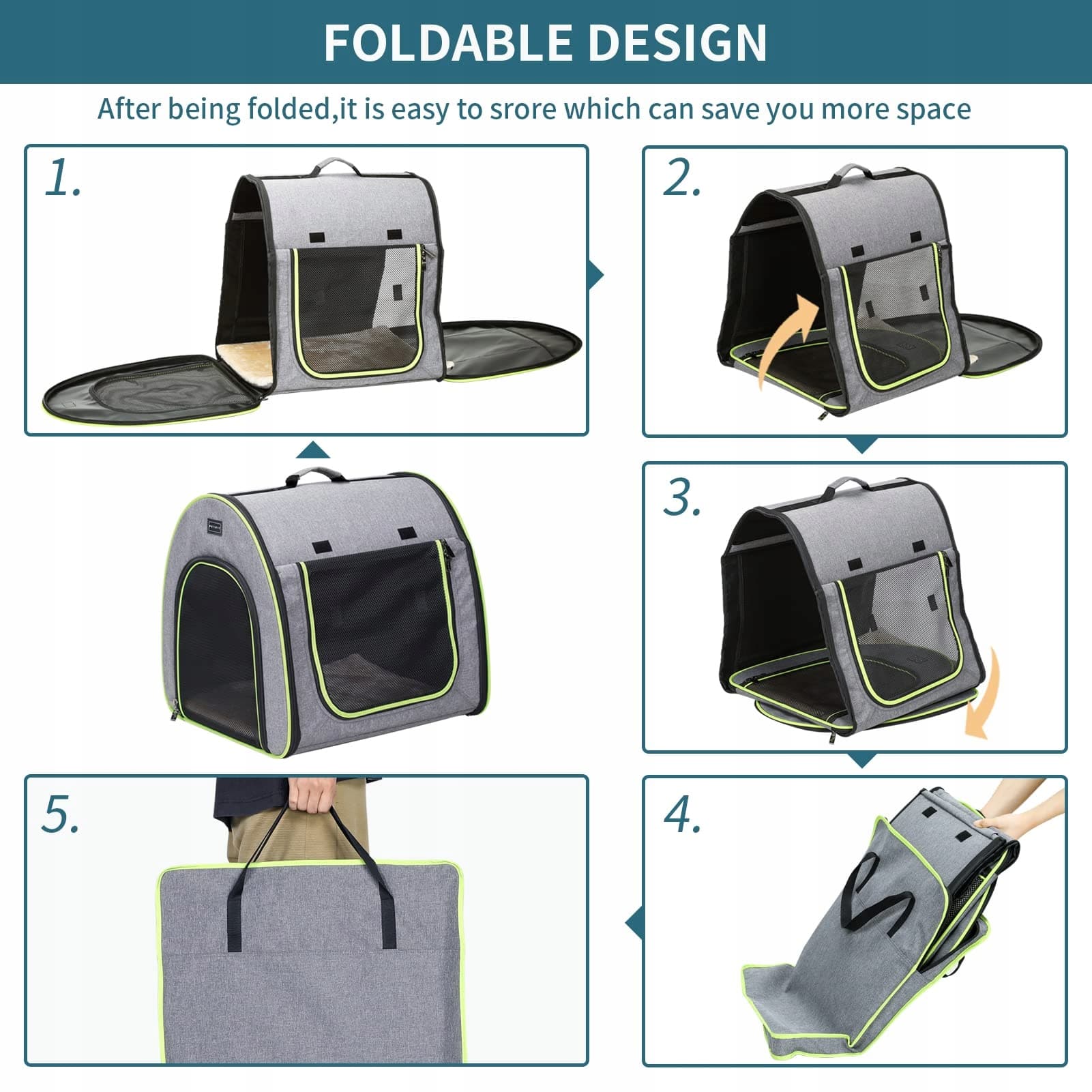 FOLDABLE DESIGN

After being folded,it is easy to srore which can save you more space

1.

2.

3.

4.

5.