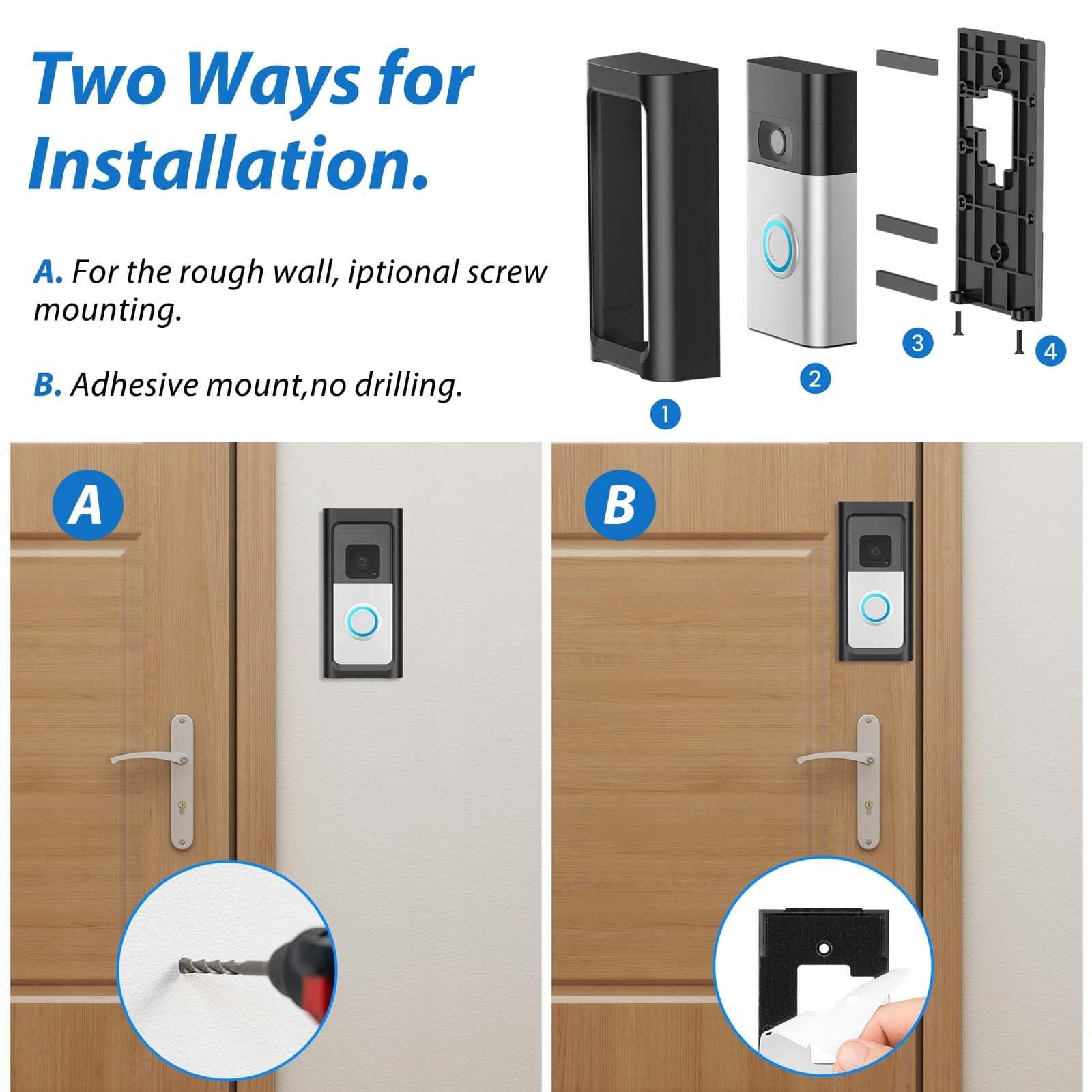 Two Ways for Installation.

A. For the rough wall, iptional screw mounting.

B. Adhesive mount,no drilling.

1

2

3

4

A

B