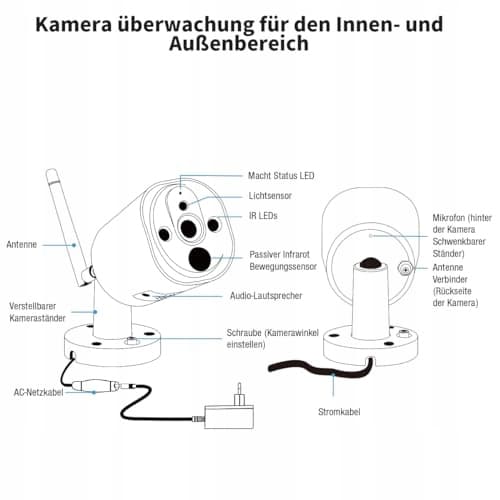 Kamera überwachung für den Innen- und Außenbereich

Macht Status LED

Lichtsensor

IR LEDs

Antenne

Passiver Infrarot Bewegungssensor

Audio-Lautsprecher

Verstellbarer Kameraständer

Schraube (Kamerawinkel einstellen)

AC-Netzkabel

Mikrofon (hinter der Kamera Schwenkbarer Ständer)

Antenne Verbinder (Rückseite der Kamera)

Stromkabel