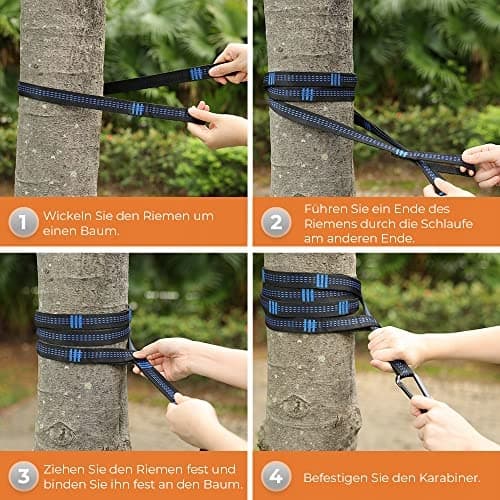 1 Wickeln Sie den Riemen um einen Baum.

2 Führen Sie ein Ende des Riemens durch die Schlaufe am anderen Ende.

3 Ziehen Sie den Riemen fest und binden Sie ihn fest an den Baum.

4 Befestigen Sie den Karabiner.