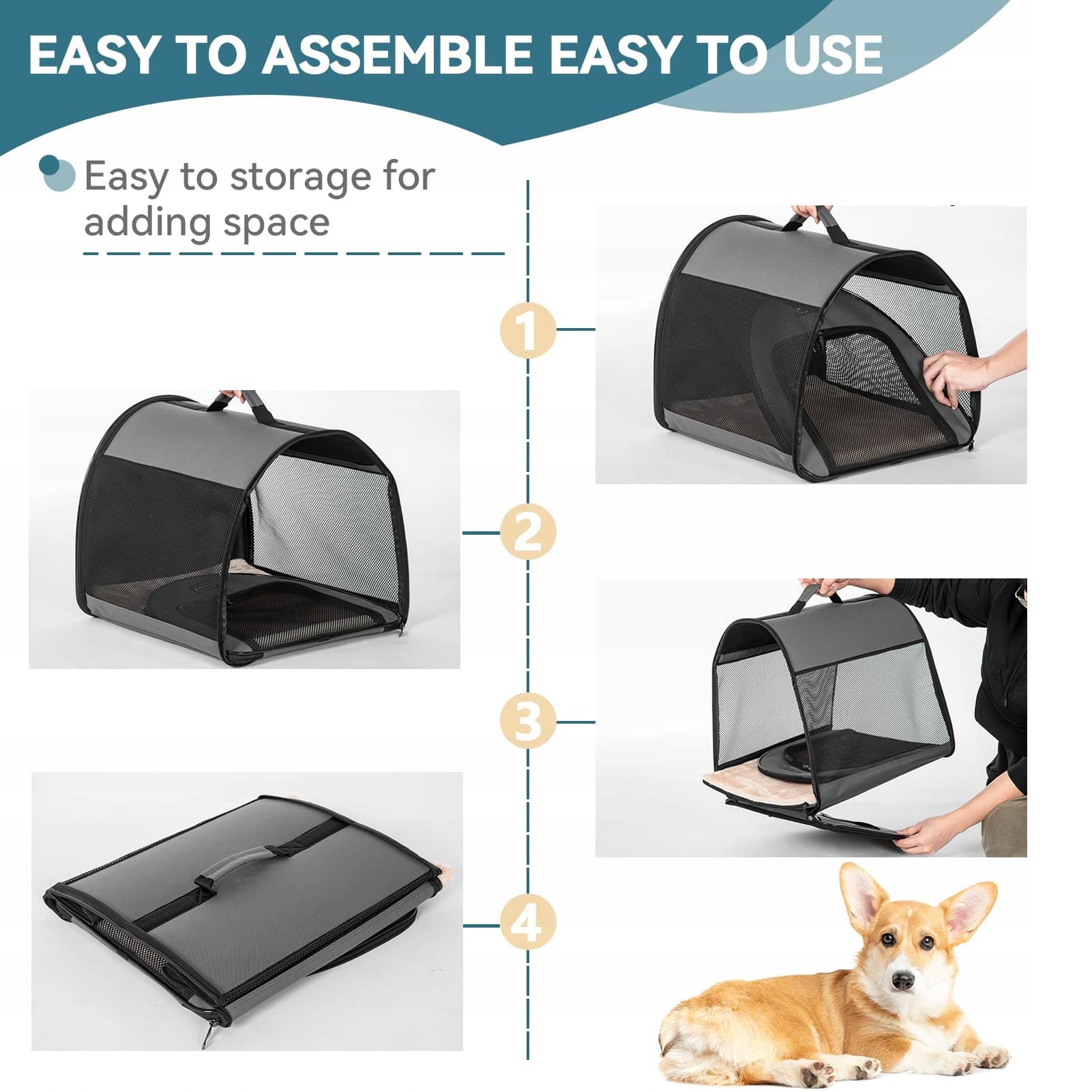 EASY TO ASSEMBLE EASY TO USE

Easy to storage for adding space

1

2

3

4