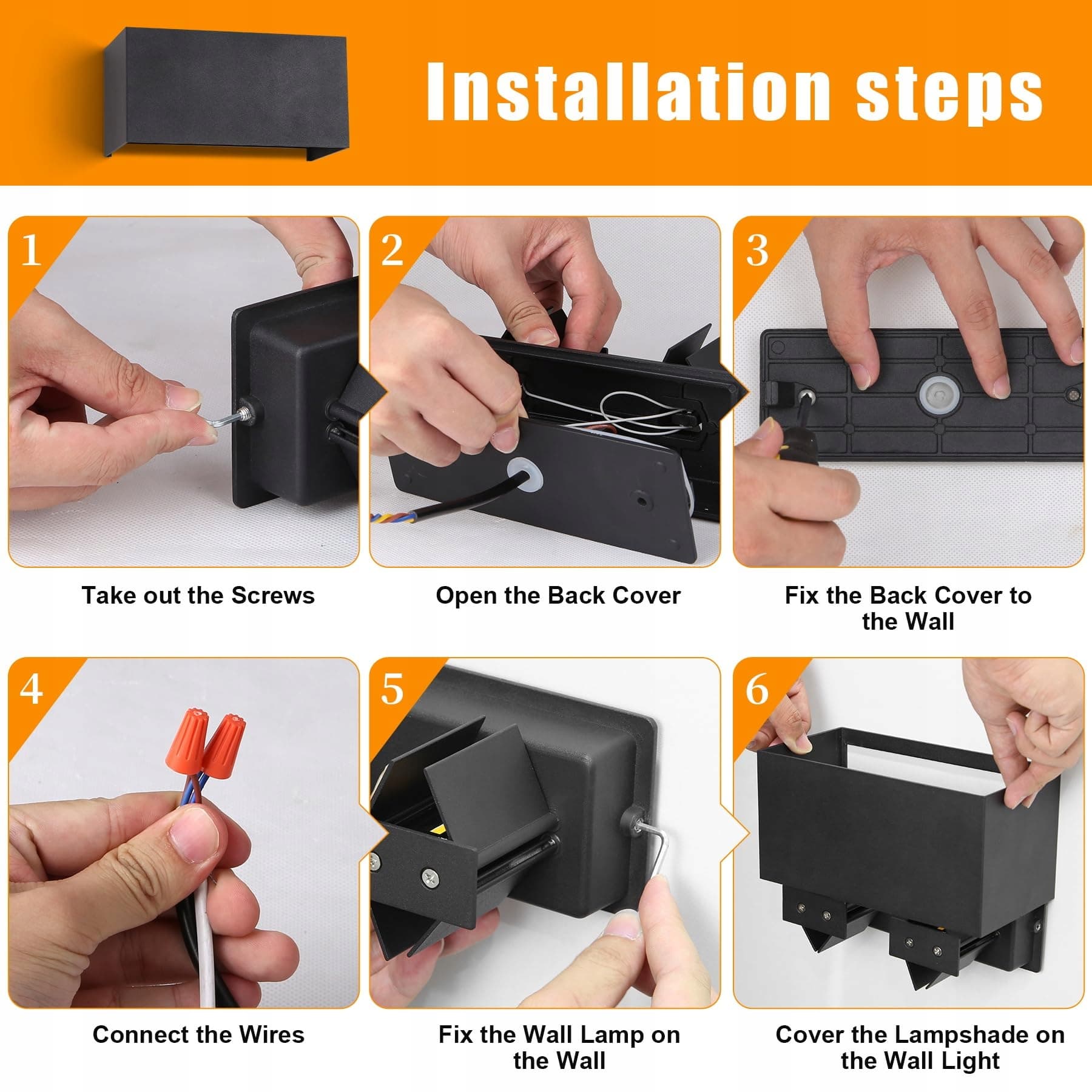 Installation steps

1

Take out the Screws

2

Open the Back Cover

3

Fix the Back Cover to the Wall

4

Connect the Wires

5

Fix the Wall Lamp on the Wall

6

Cover the Lampshade on the Wall Light