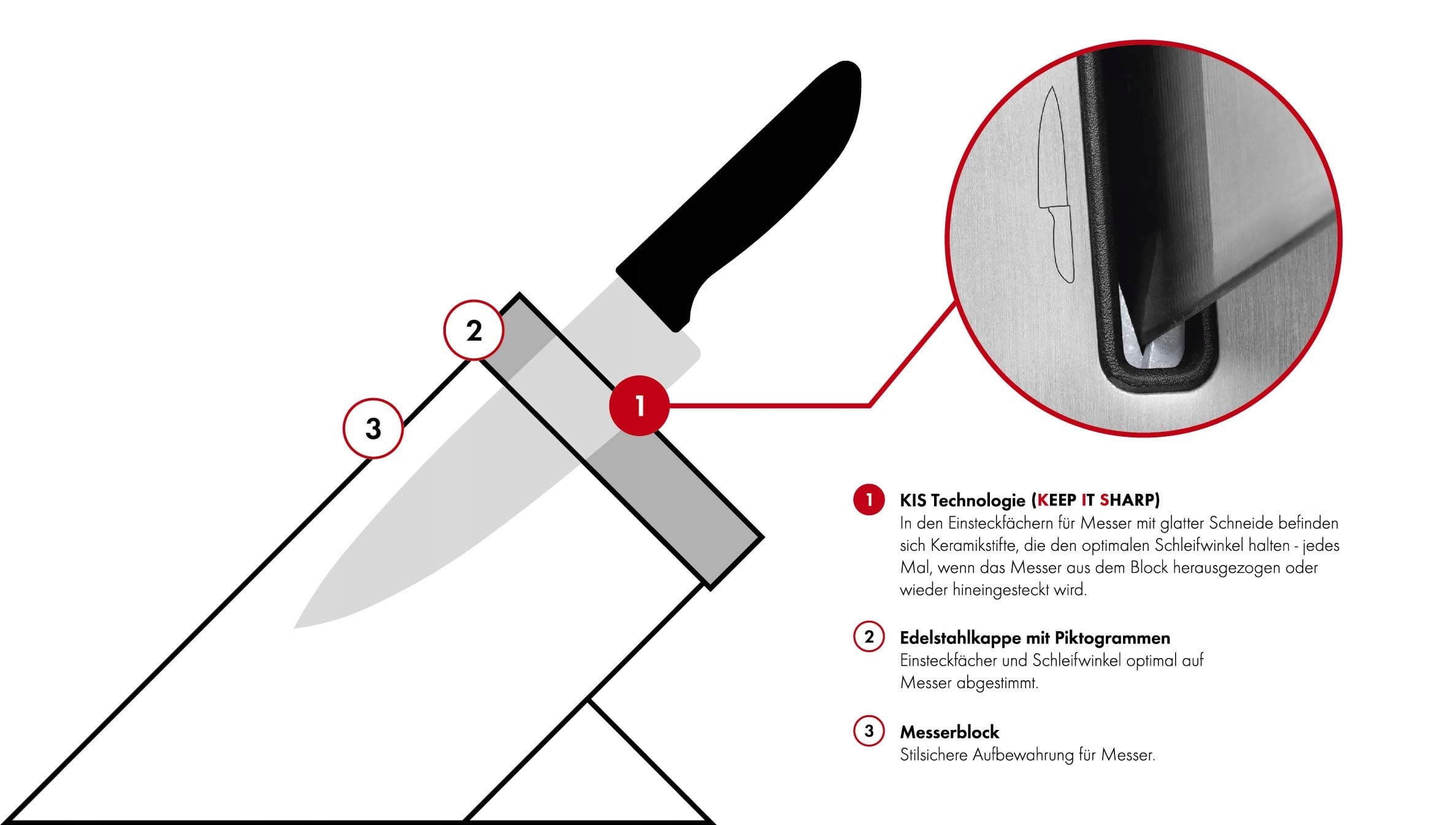 2

1

3

1 KIS Technologie (KEEP IT SHARP)
In den Einsteckfächern für Messer mit glatter Schneide befinden sich Keramikstifte, die den optimalen Schleifwinkel halten - jedes Mal, wenn das Messer aus dem Block herausgezogen oder wieder hineingesteckt wird.

2 Edelstahlkappe mit Piktogrammen
Einsteckfächer und Schleifwinkel optimal auf Messer abgestimmt.

3 Messerblock
Stilsichere Aufbewahrung für Messer.