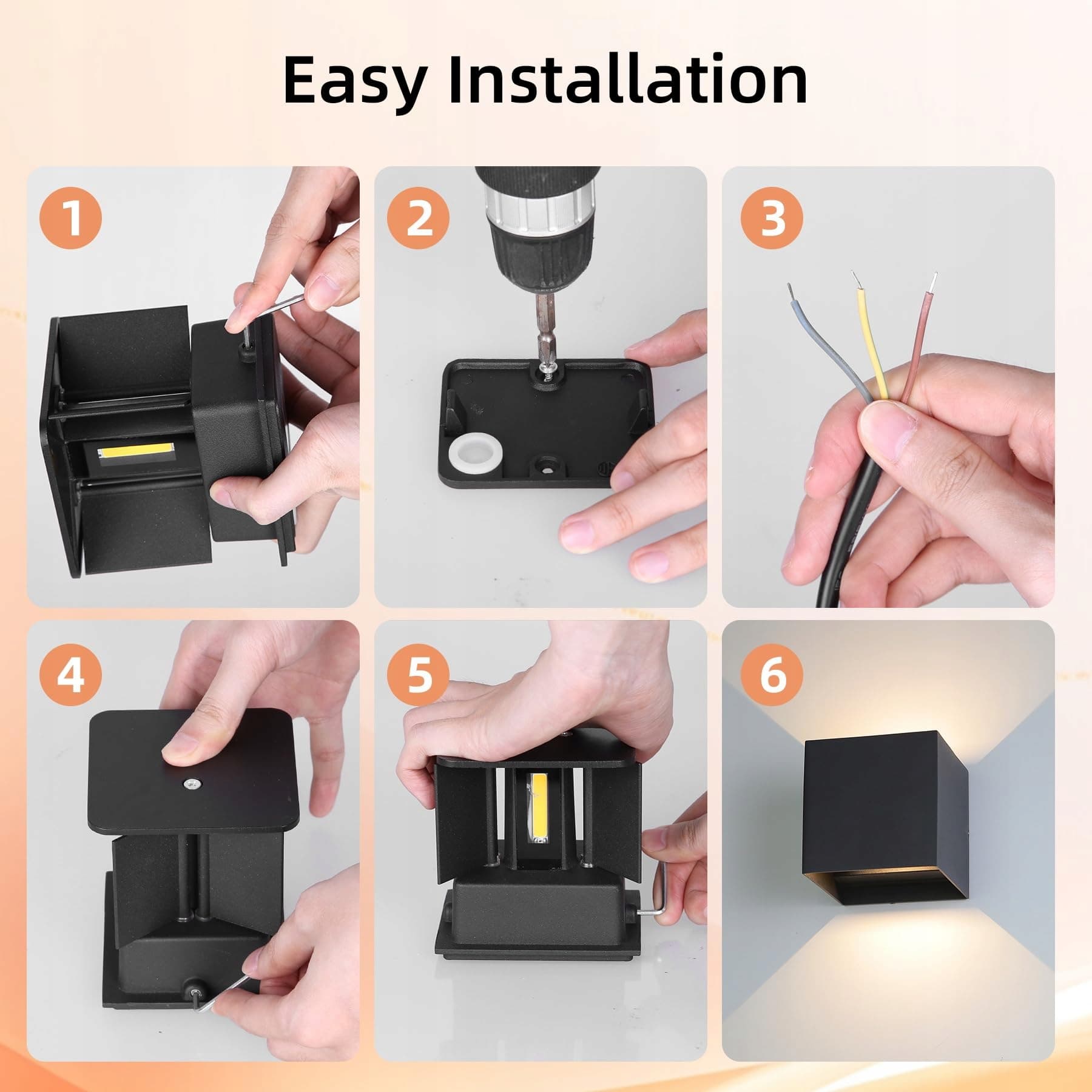 Easy Installation

1

2

3

4

5

6