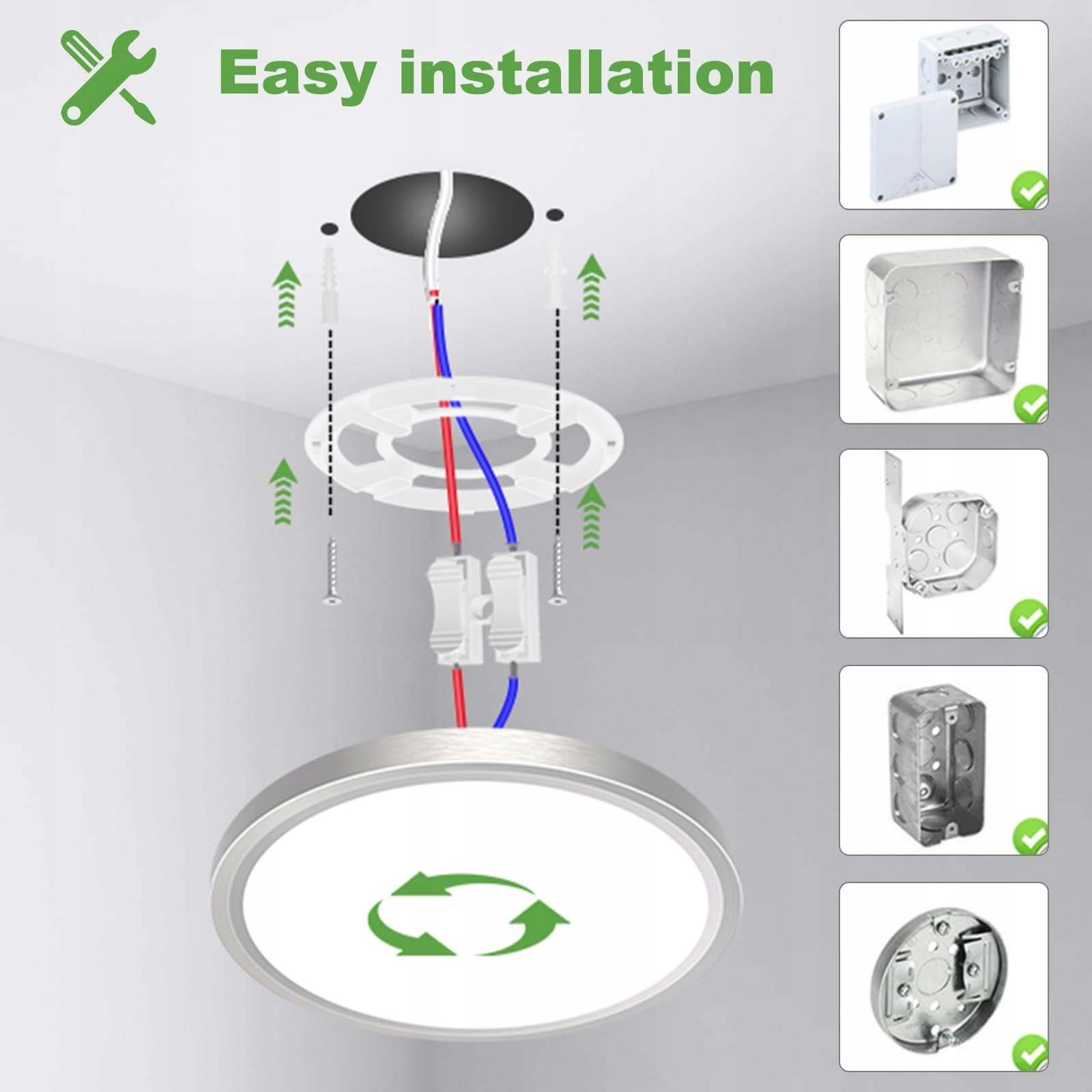 Easy installation