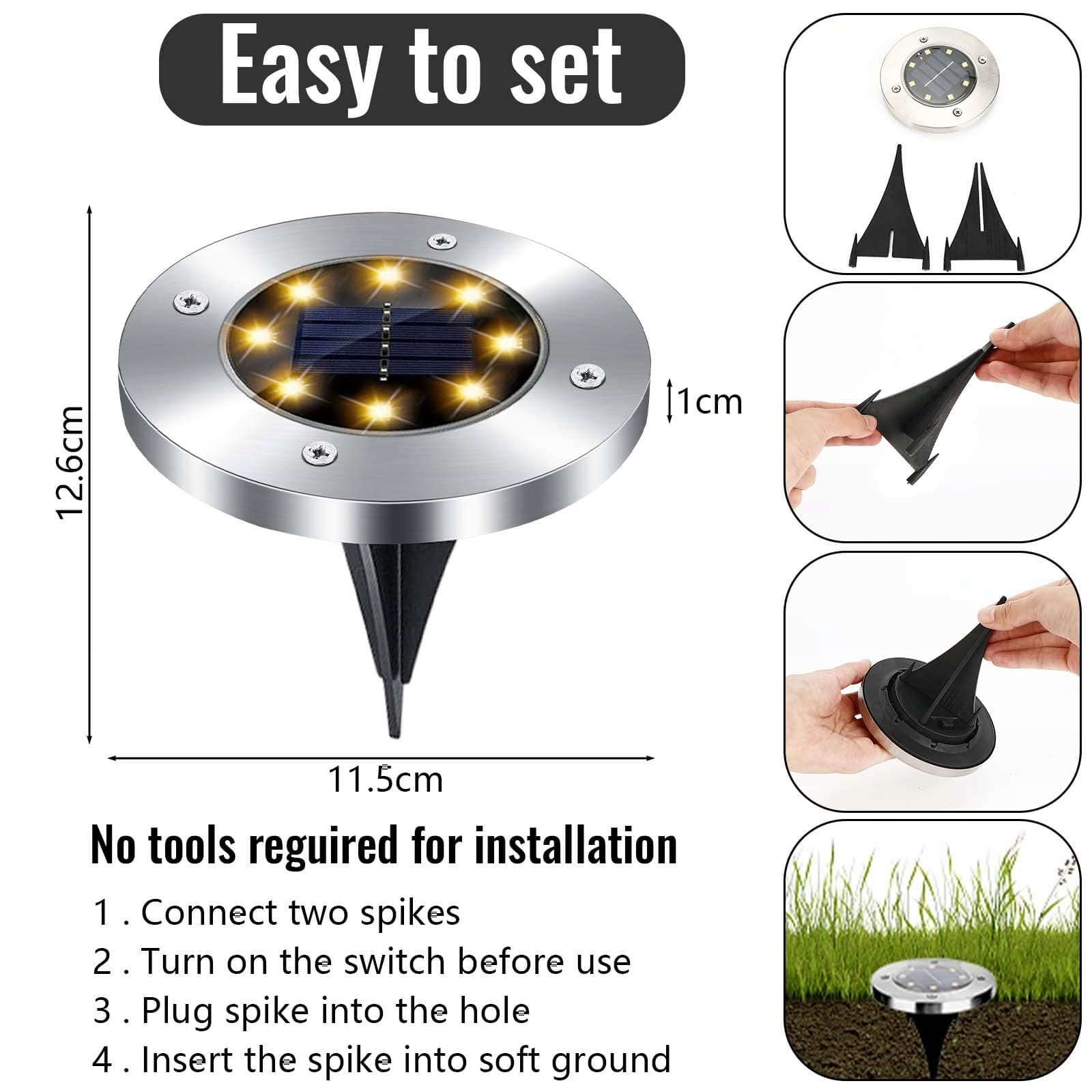 Easy to set

12.6cm

1cm

11.5cm

No tools reguired for installation

1 . Connect two spikes
2 . Turn on the switch before use
3 . Plug spike into the hole
4 . Insert the spike into soft ground