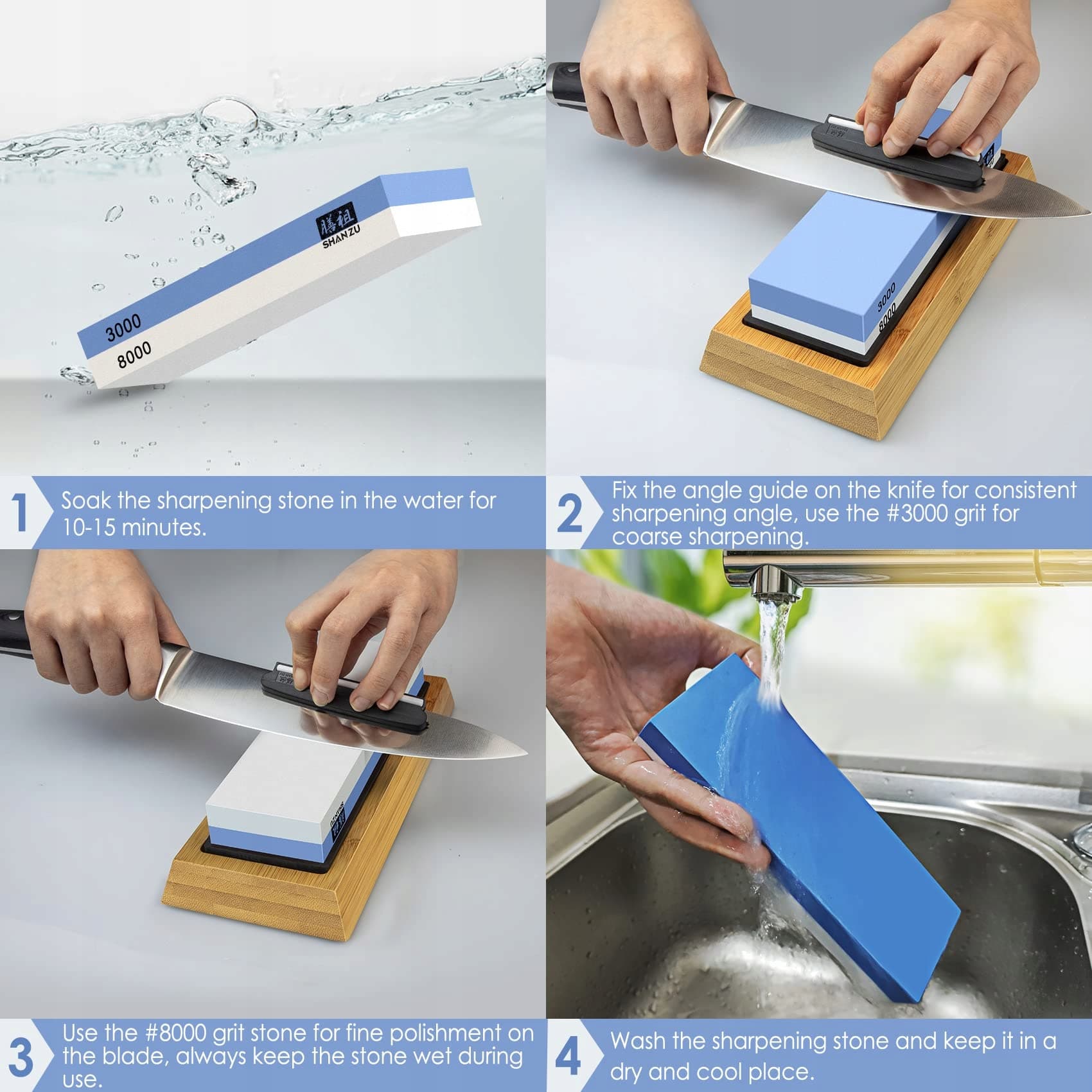 膳祖
SHANZU
3000
8000

3000
8000

1 Soak the sharpening stone in the water for 10-15 minutes.

2 Fix the angle guide on the knife for consistent sharpening angle, use the #3000 grit for coarse sharpening.

3 Use the #8000 grit stone for fine polishment on the blade, always keep the stone wet during use.

4 Wash the sharpening stone and keep it in a dry and cool place.