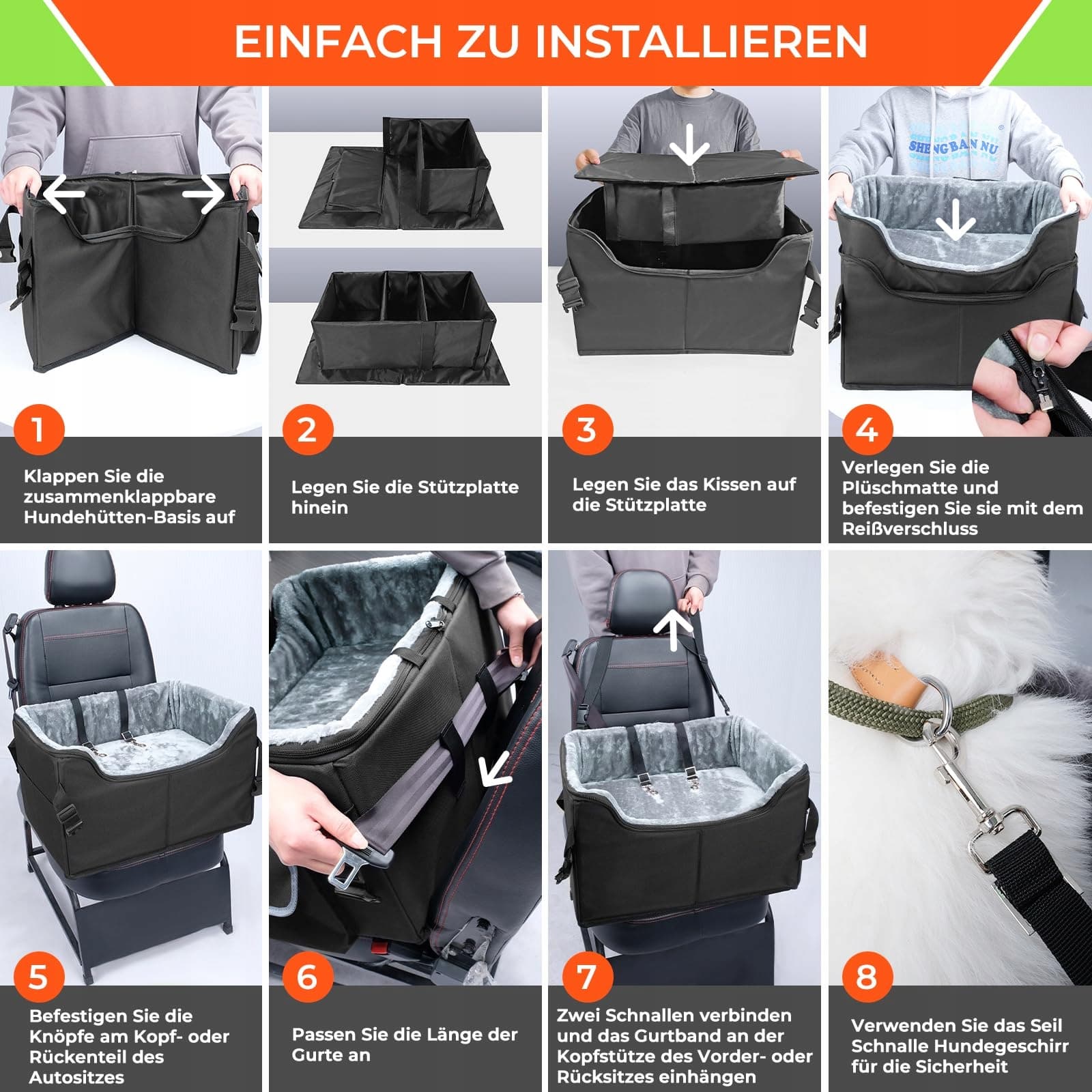 EINFACH ZU INSTALLIEREN

SHENGBAN NU

1

Klappen Sie die zusammenklappbare Hundehütten-Basis auf

2

Legen Sie die Stützplatte hinein

3

Legen Sie das Kissen auf die Stützplatte

4

Verlegen Sie die Plüschmatte und befestigen Sie sie mit dem Reißverschluss

5

Befestigen Sie die Knöpfe am Kopf- oder Rückenteil des Autositzes

6

Passen Sie die Länge der Gurte an

7

Zwei Schnallen verbinden und das Gurtband an der Kopfstütze des Vorder- oder Rücksitzes einhängen

8

Verwenden Sie das Seil Schnalle Hundegeschirr für die Sicherheit