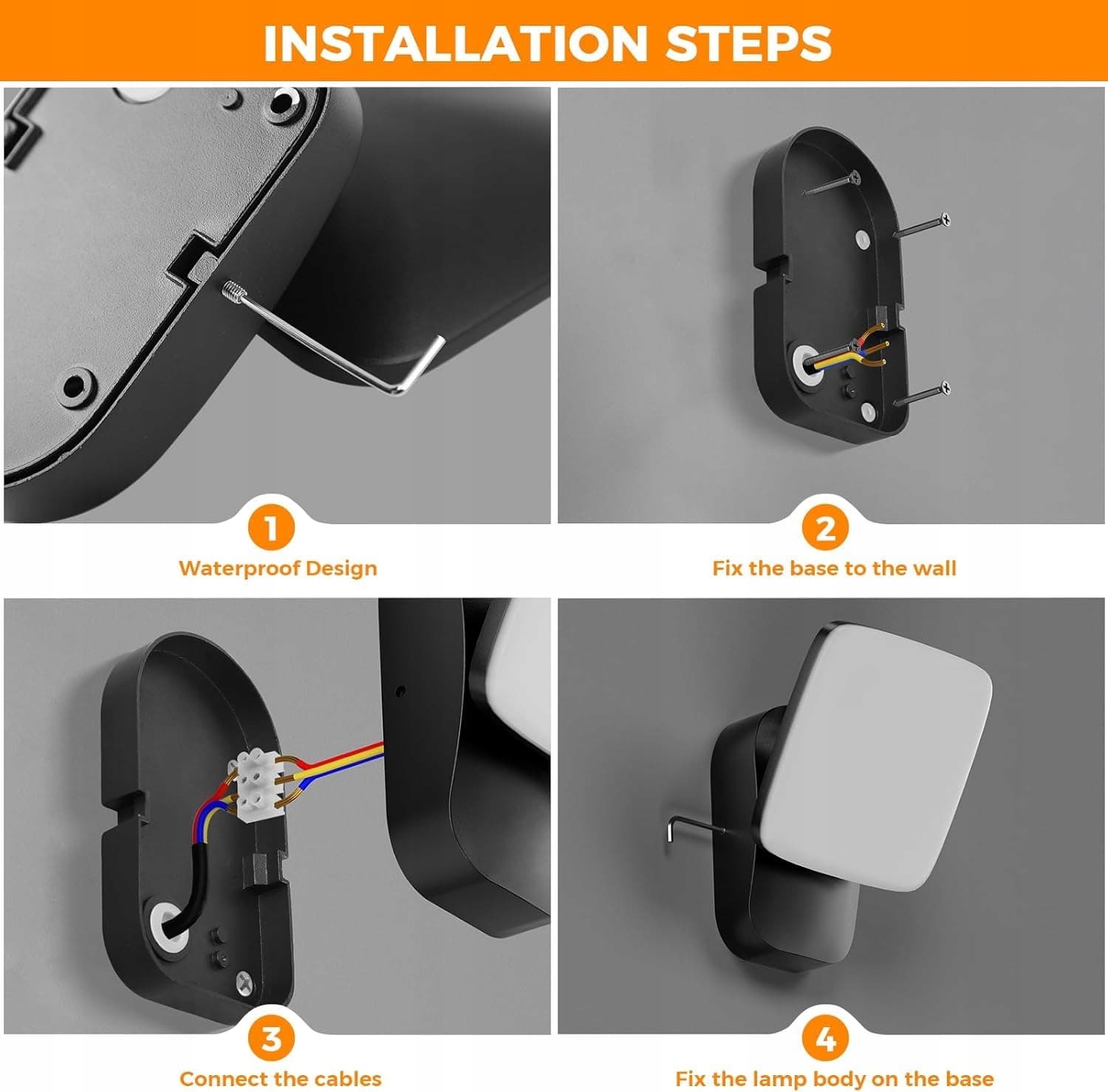 INSTALLATION STEPS

1
Waterproof Design

2
Fix the base to the wall

3
Connect the cables

4
Fix the lamp body on the base