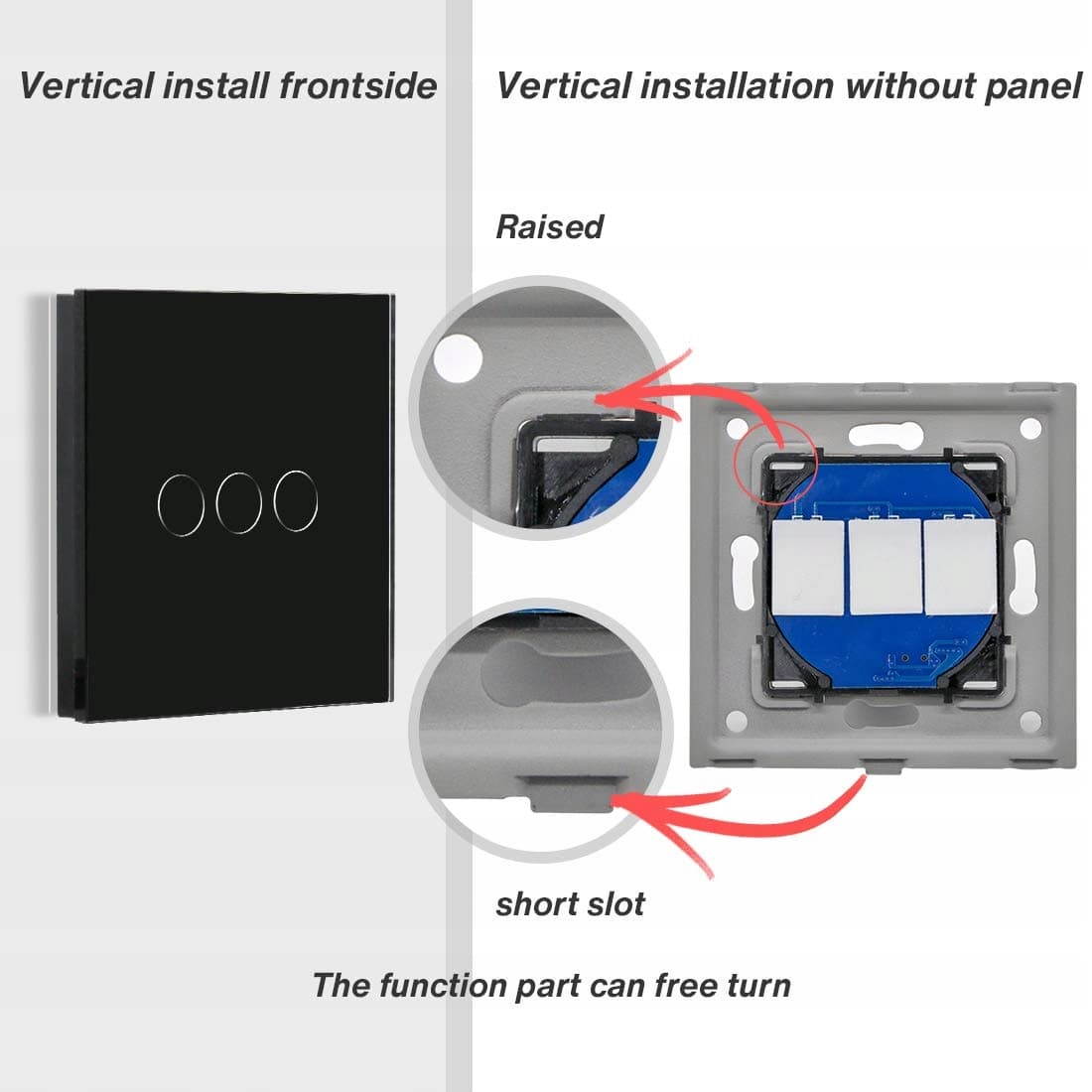 Vertical install frontside

Vertical installation without panel

Raised

short slot

The function part can free turn