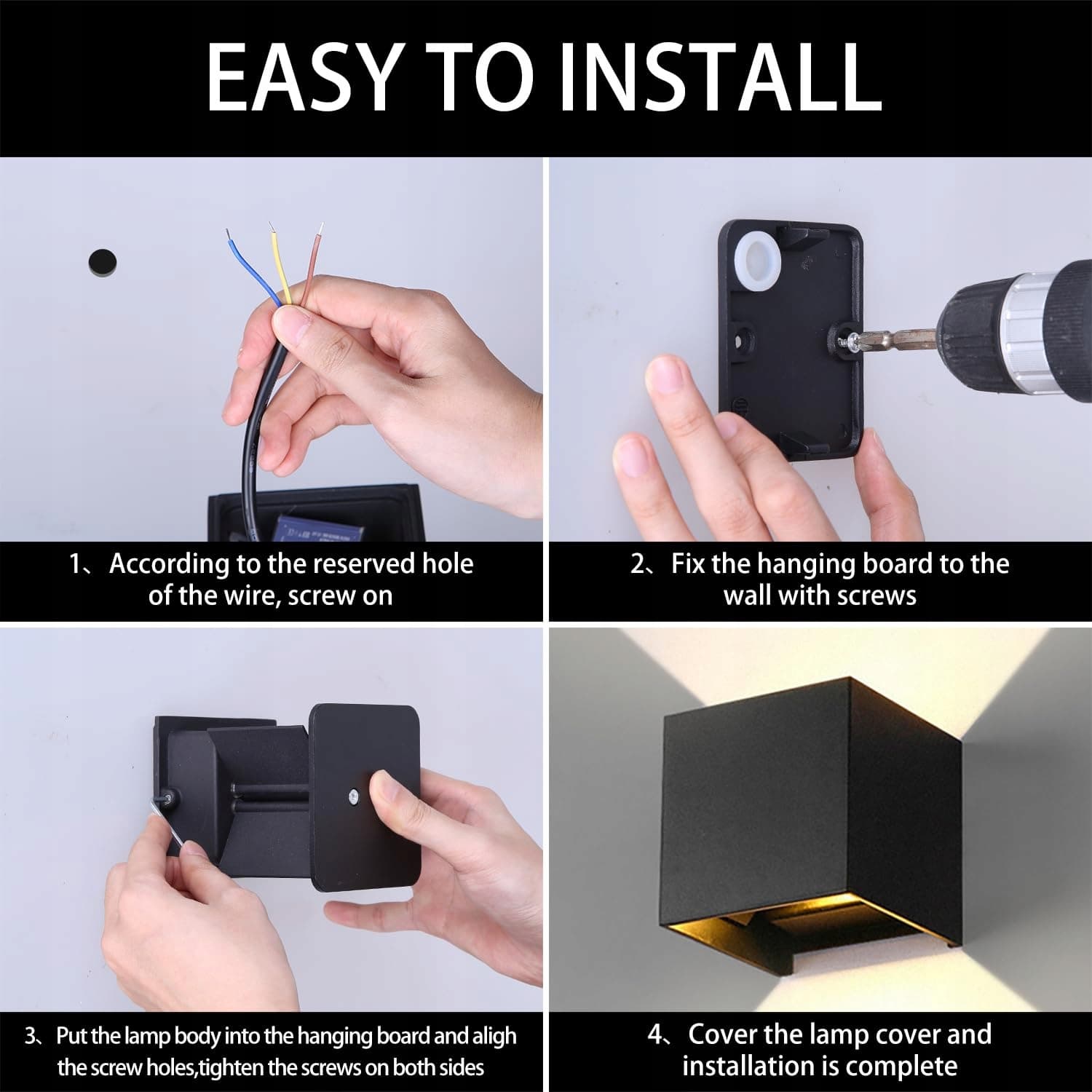 EASY TO INSTALL

1、According to the reserved hole of the wire, screw on

2、Fix the hanging board to the wall with screws

3、Put the lamp body into the hanging board and aligh the screw holes,tighten the screws on both sides

4、Cover the lamp cover and installation is complete