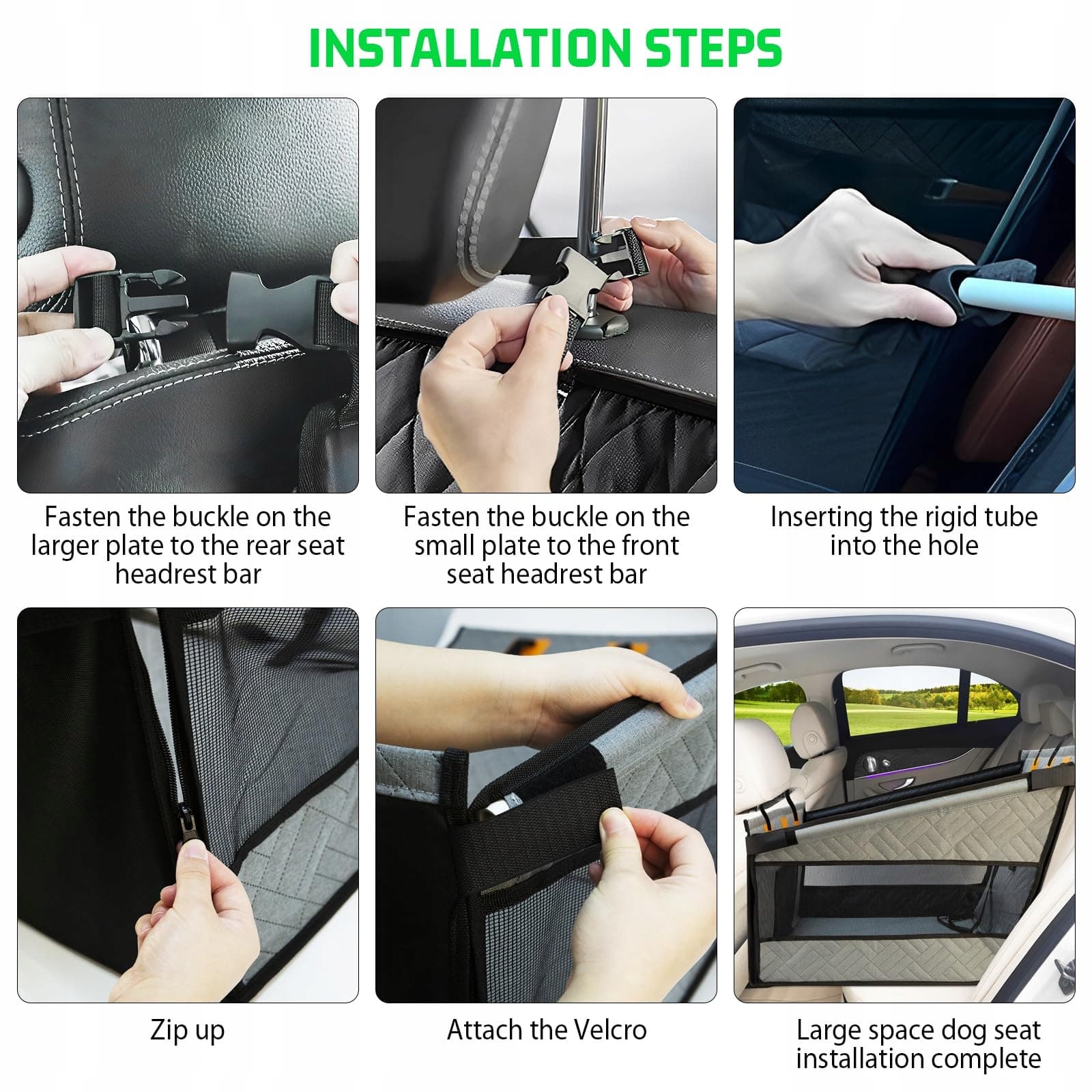 INSTALLATION STEPS

Fasten the buckle on the larger plate to the rear seat headrest bar

Fasten the buckle on the small plate to the front seat headrest bar

Inserting the rigid tube into the hole

Zip up

Attach the Velcro

Large space dog seat installation complete