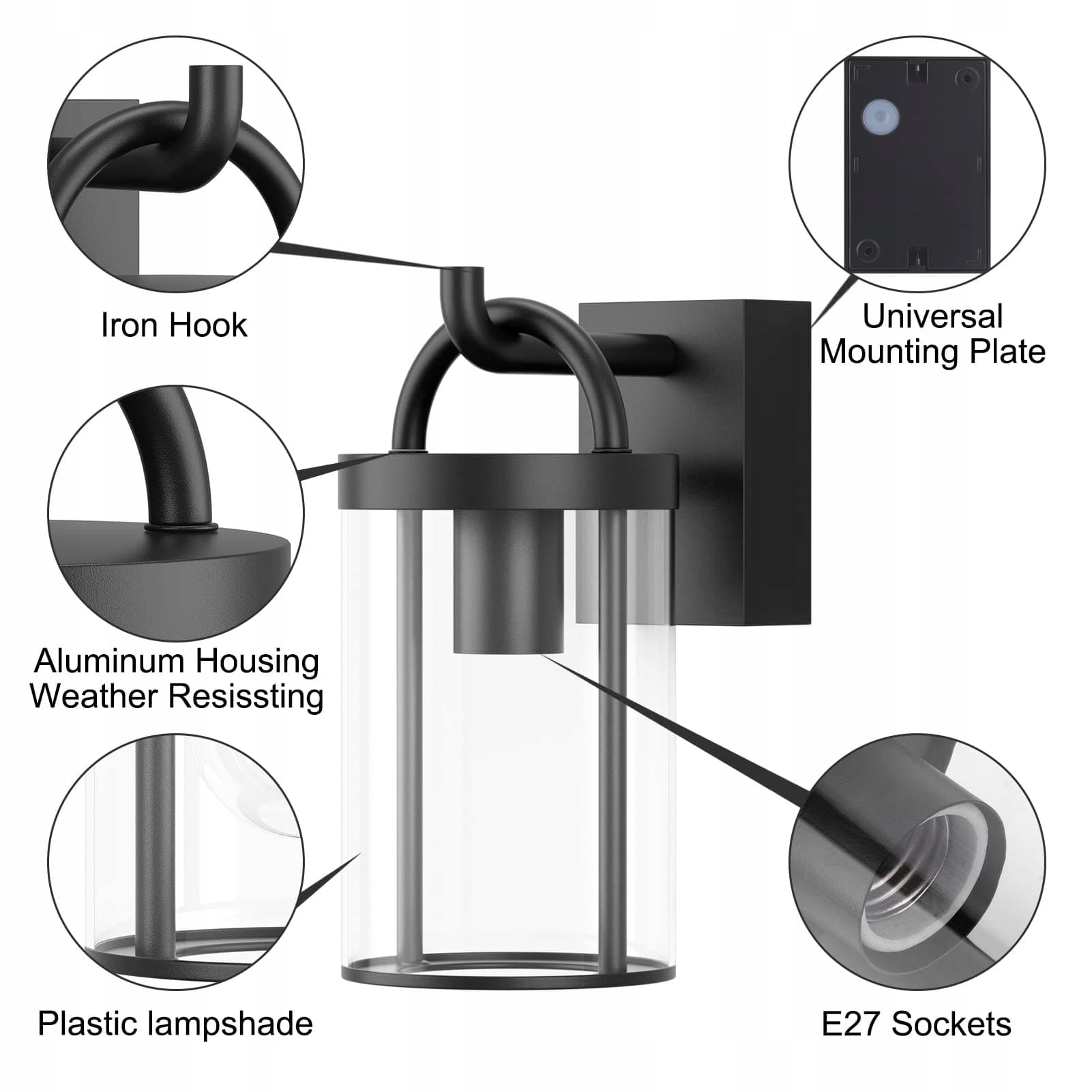 Iron Hook

Universal Mounting Plate

Aluminum Housing Weather Resissting

Plastic lampshade

E27 Sockets