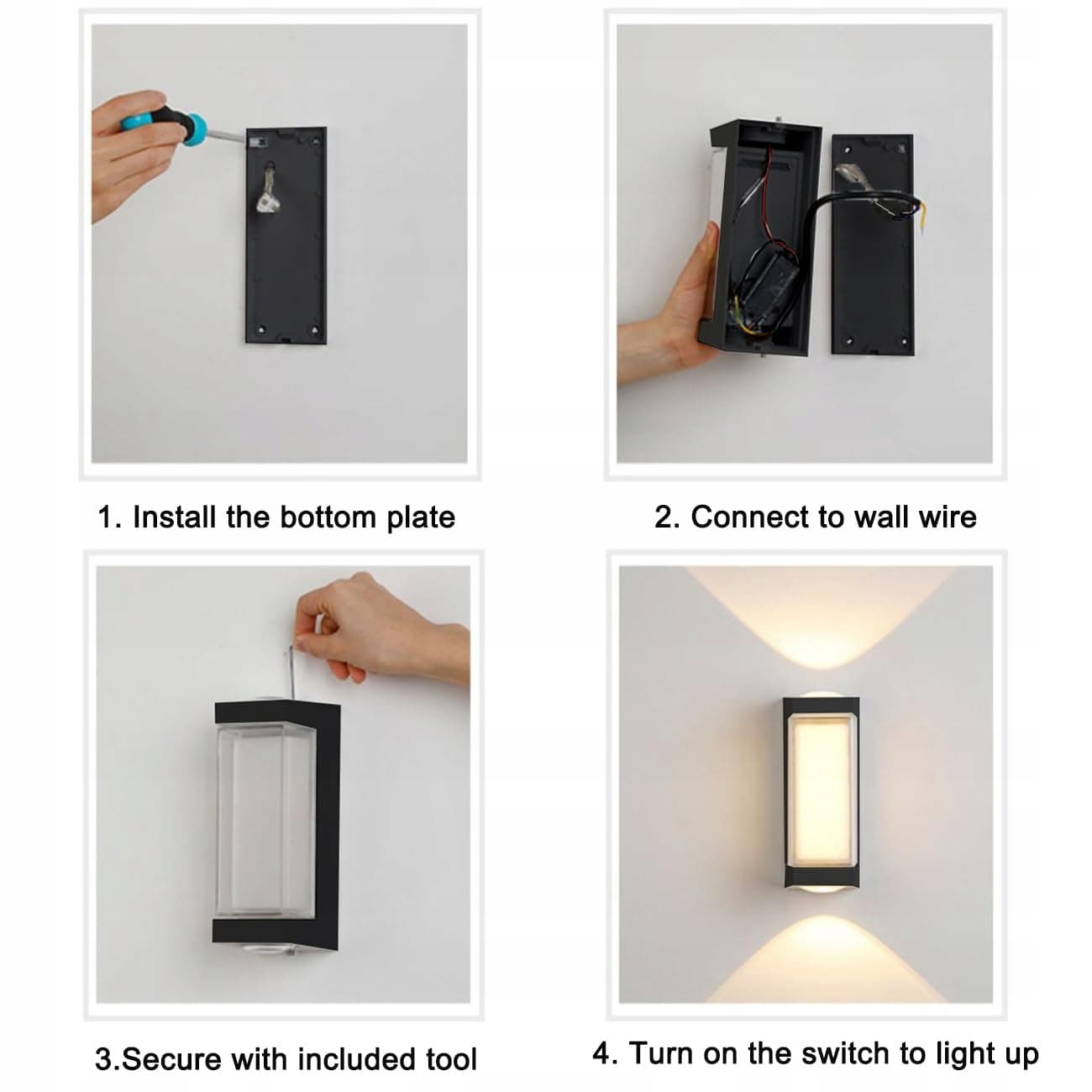 1. Install the bottom plate

2. Connect to wall wire

3.Secure with included tool

4. Turn on the switch to light up