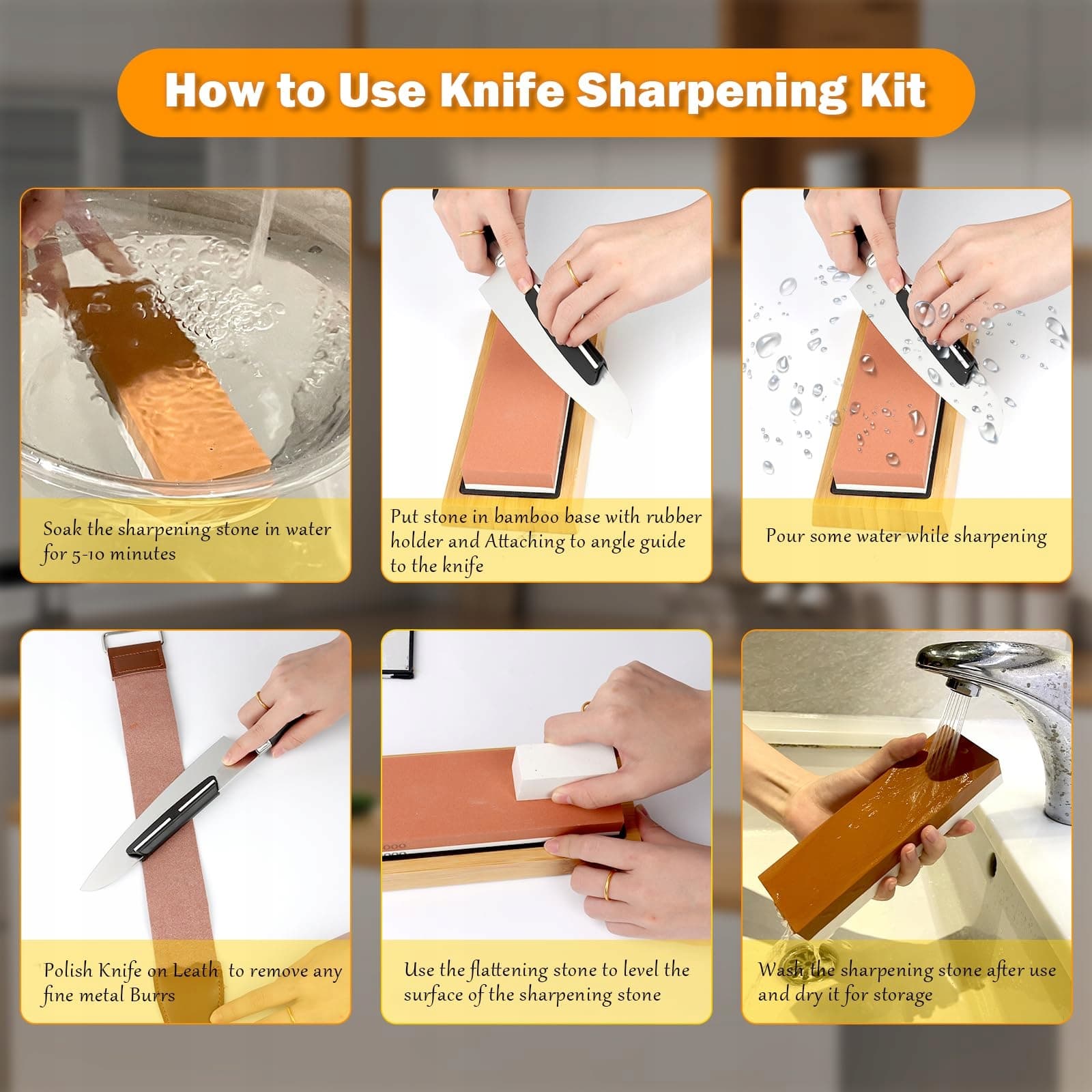 How to Use Knife Sharpening Kit

Soak the sharpening stone in water for 5-10 minutes

Put stone in bamboo base with rubber holder and Attaching to angle guide to the knife

Pour some water while sharpening

Polish Knife on Leath to remove any fine metal Burrs

Use the flattening stone to level the surface of the sharpening stone

Wash the sharpening stone after use and dry it for storage