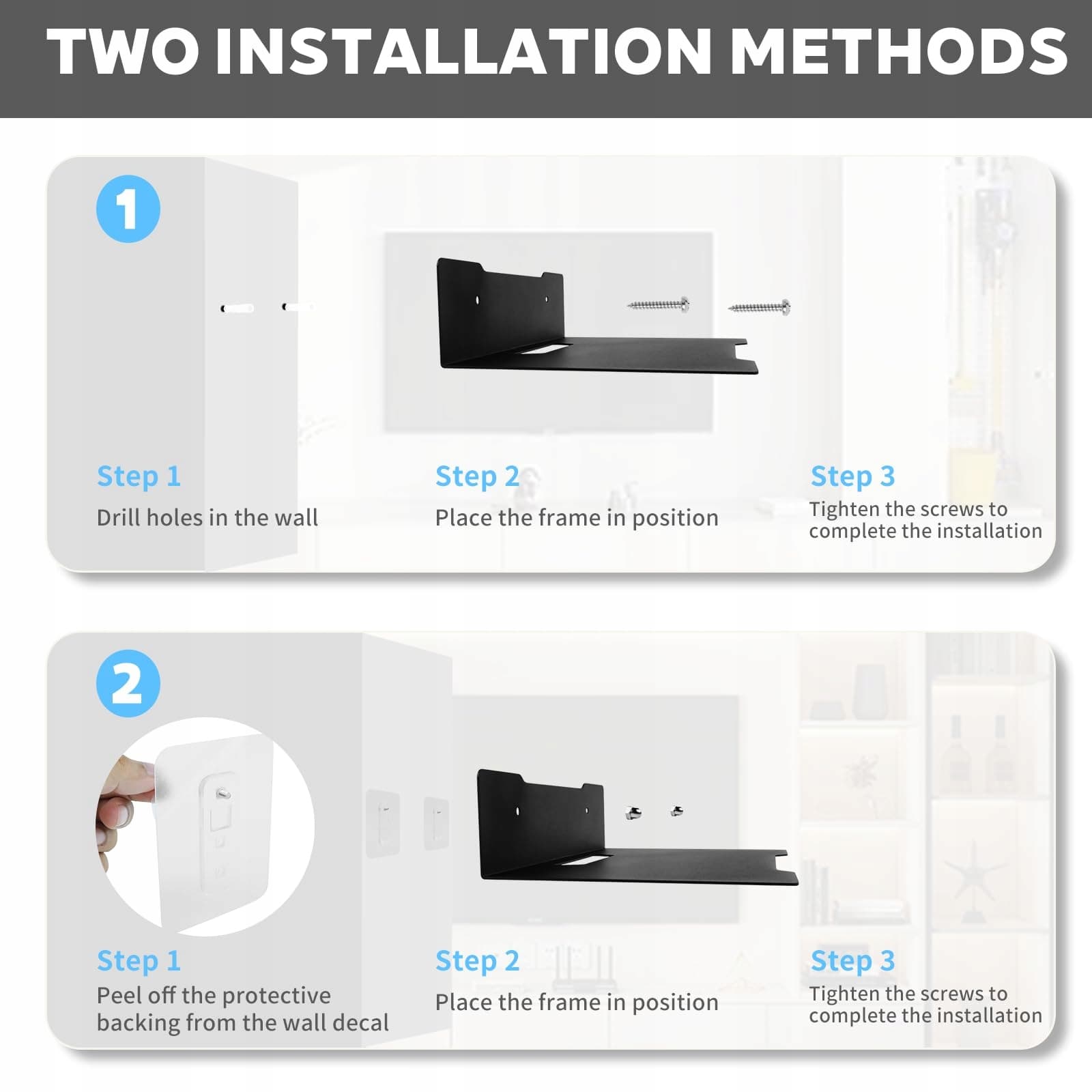 TWO INSTALLATION METHODS

1

Step 1
Drill holes in the wall

Step 2
Place the frame in position

Step 3
Tighten the screws to complete the installation

2

Step 1
Peel off the protective backing from the wall decal

Step 2
Place the frame in position

Step 3
Tighten the screws to complete the installation