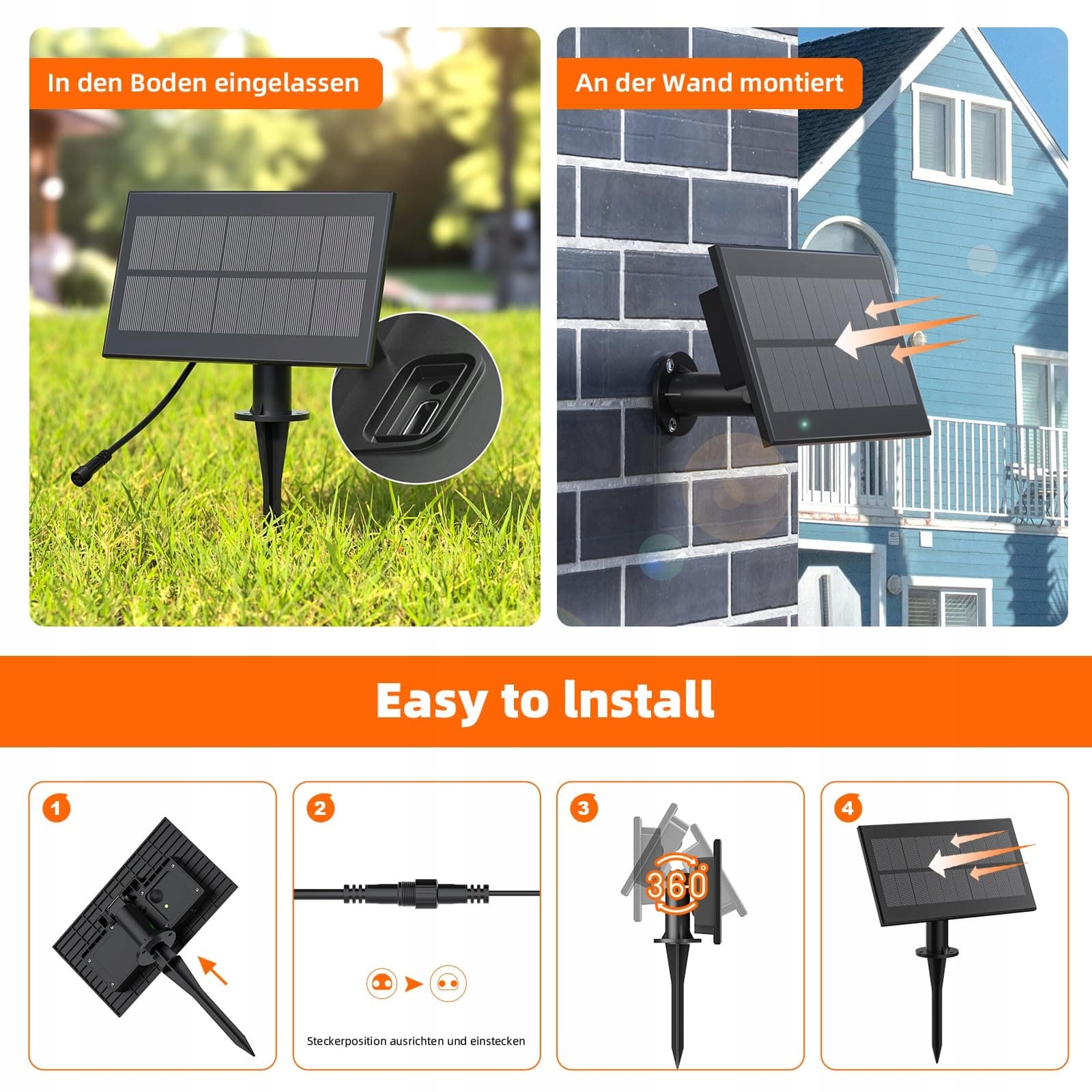 In den Boden eingelassen

An der Wand montiert

Easy to lnstall

1

2

Steckerposition ausrichten und einstecken

3

360°

4