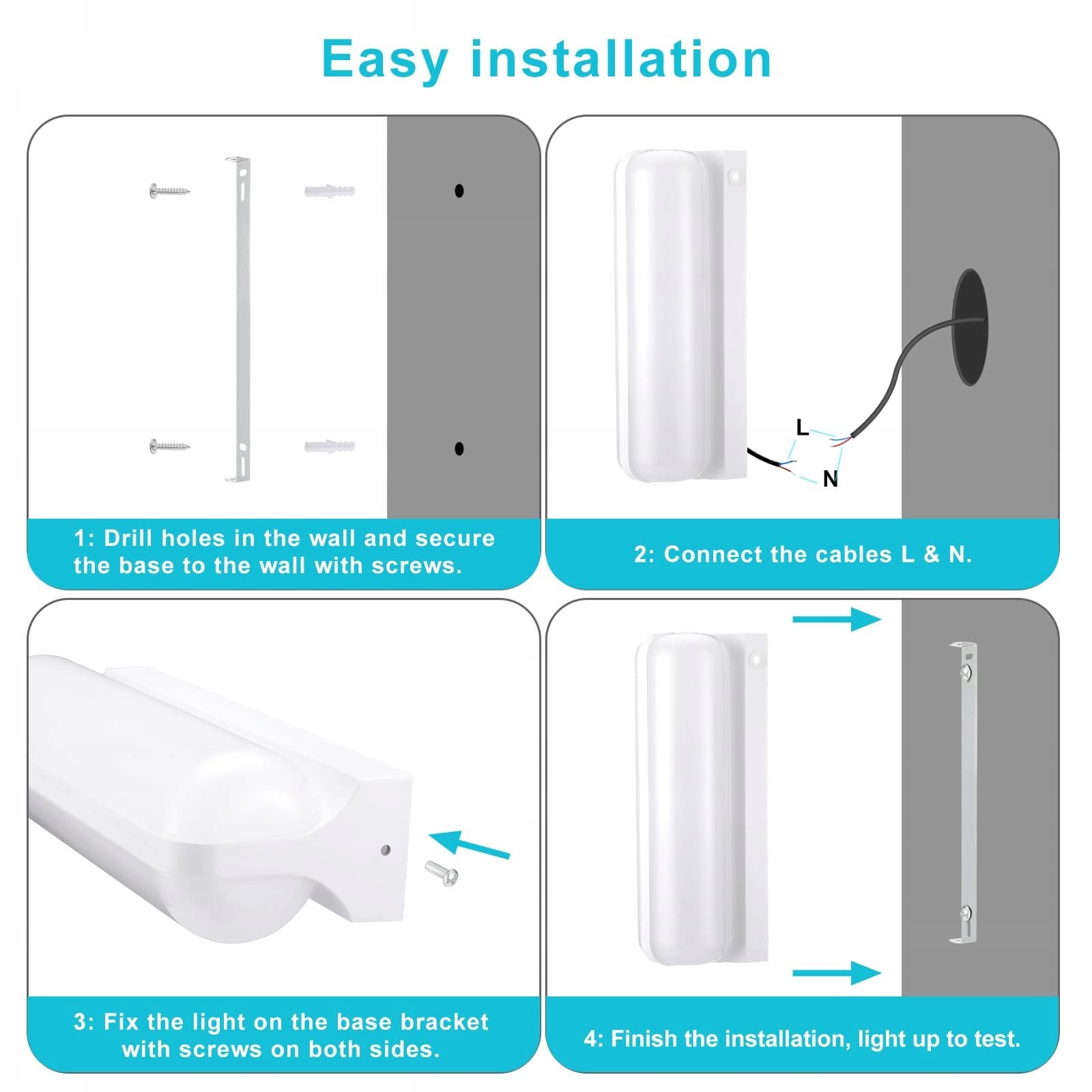 Easy installation

1: Drill holes in the wall and secure the base to the wall with screws.

L

N

2: Connect the cables L & N.

3: Fix the light on the base bracket with screws on both sides.

4: Finish the installation, light up to test.