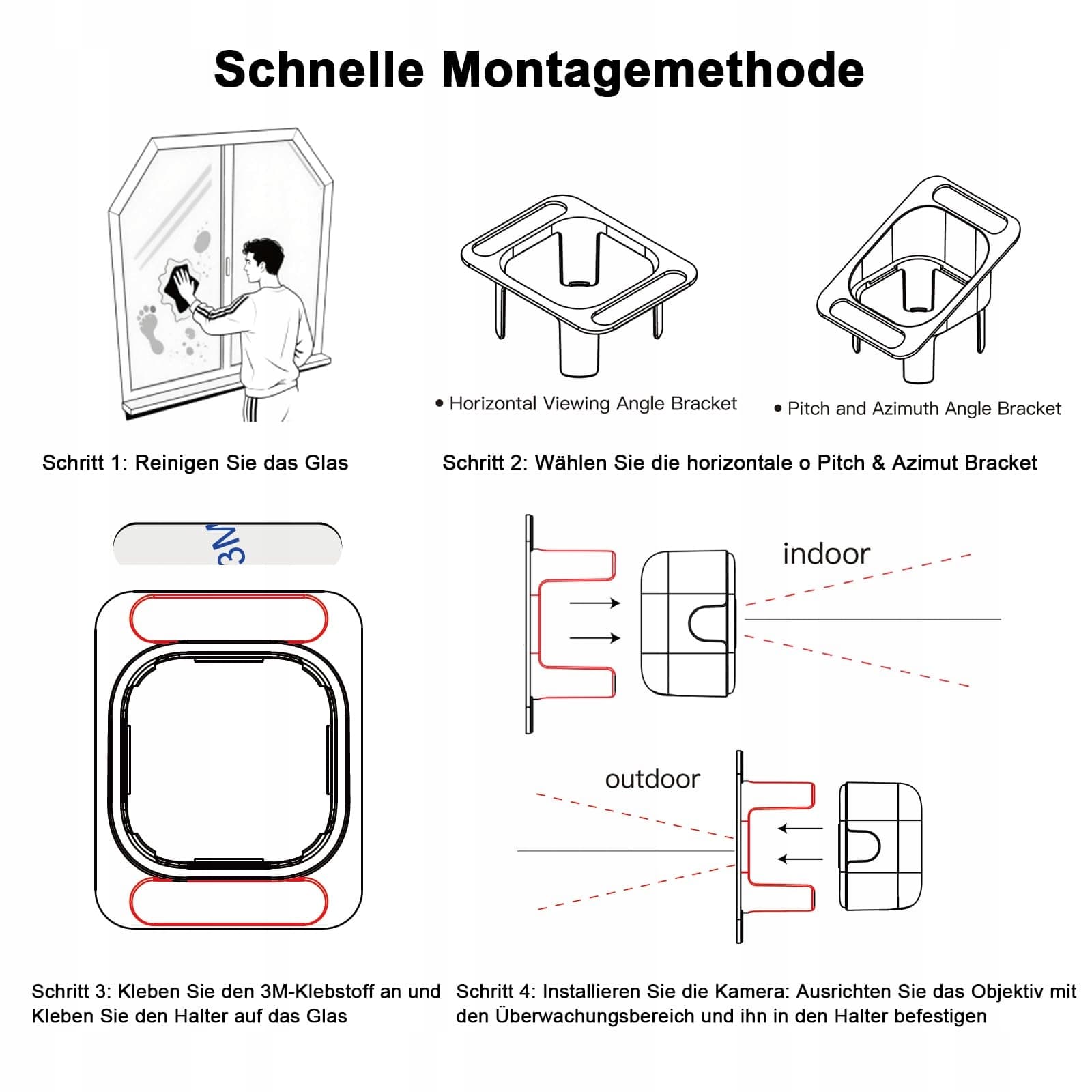 Schnelle Montagemethode

• Horizontal Viewing Angle Bracket

• Pitch and Azimuth Angle Bracket

Schritt 1: Reinigen Sie das Glas

Schritt 2: Wählen Sie die horizontale o Pitch & Azimut Bracket

3M

indoor

outdoor

Schritt 3: Kleben Sie den 3M-Klebstoff an und Kleben Sie den Halter auf das Glas

Schritt 4: Installieren Sie die Kamera: Ausrichten Sie das Objektiv mit den Überwachungsbereich und ihn in den Halter befestigen