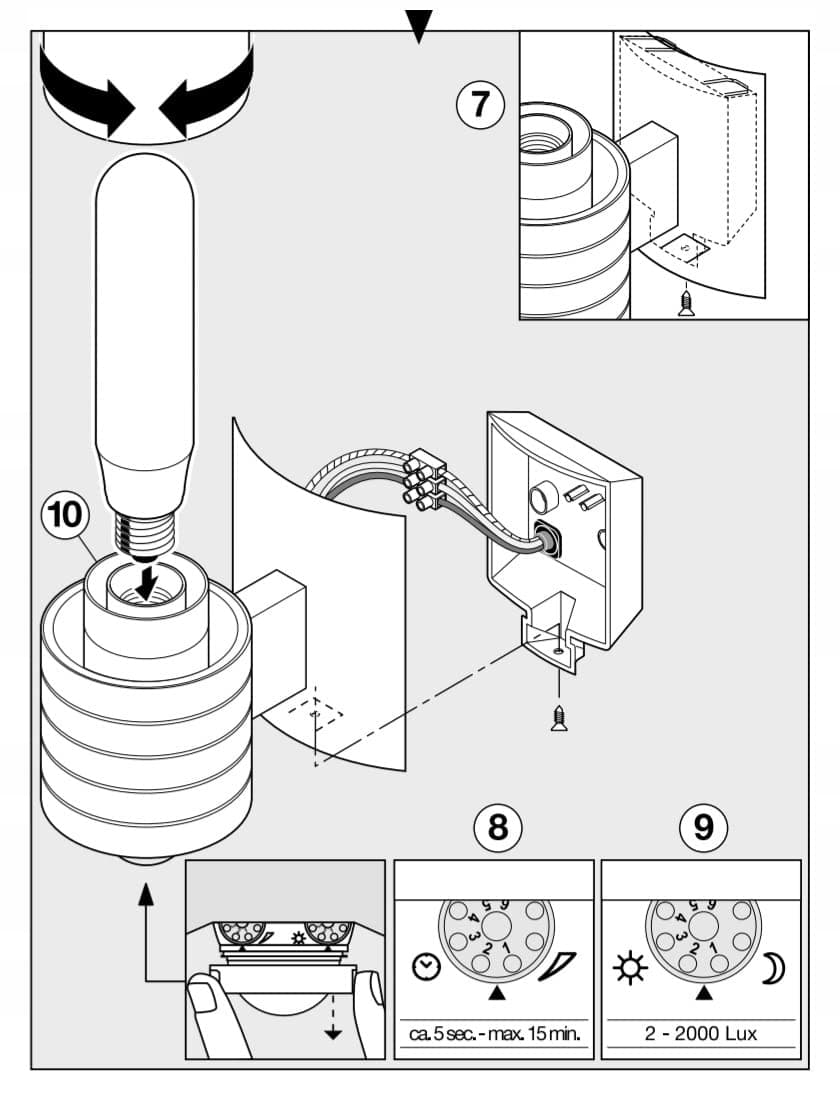 7

10

8

1 2 3 4 5 6

ca. 5 sec. - max. 15 min.

9

1 2 3 4 5 6

2 - 2000 Lux