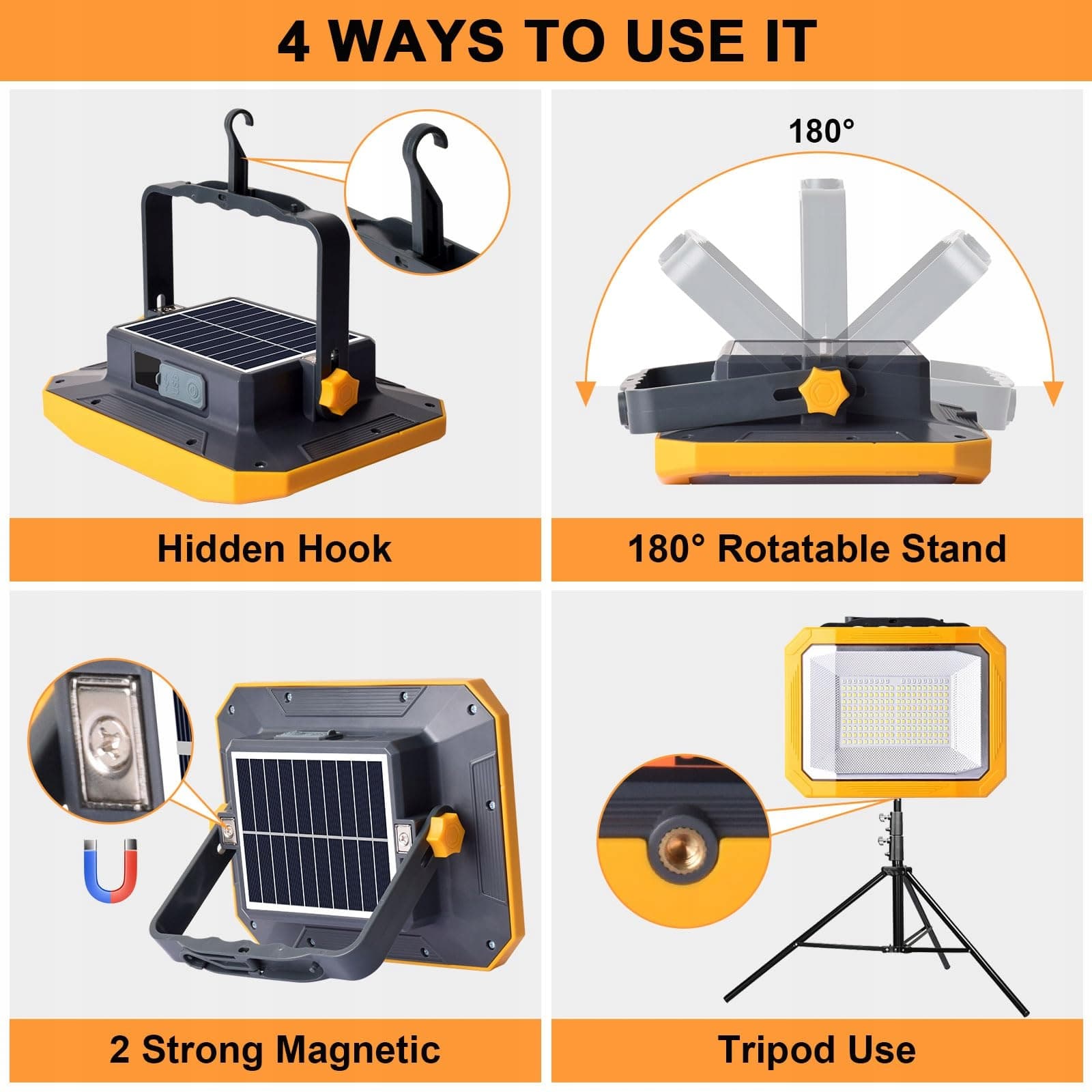 4 WAYS TO USE IT

180°

Hidden Hook

180° Rotatable Stand

2 Strong Magnetic

Tripod Use