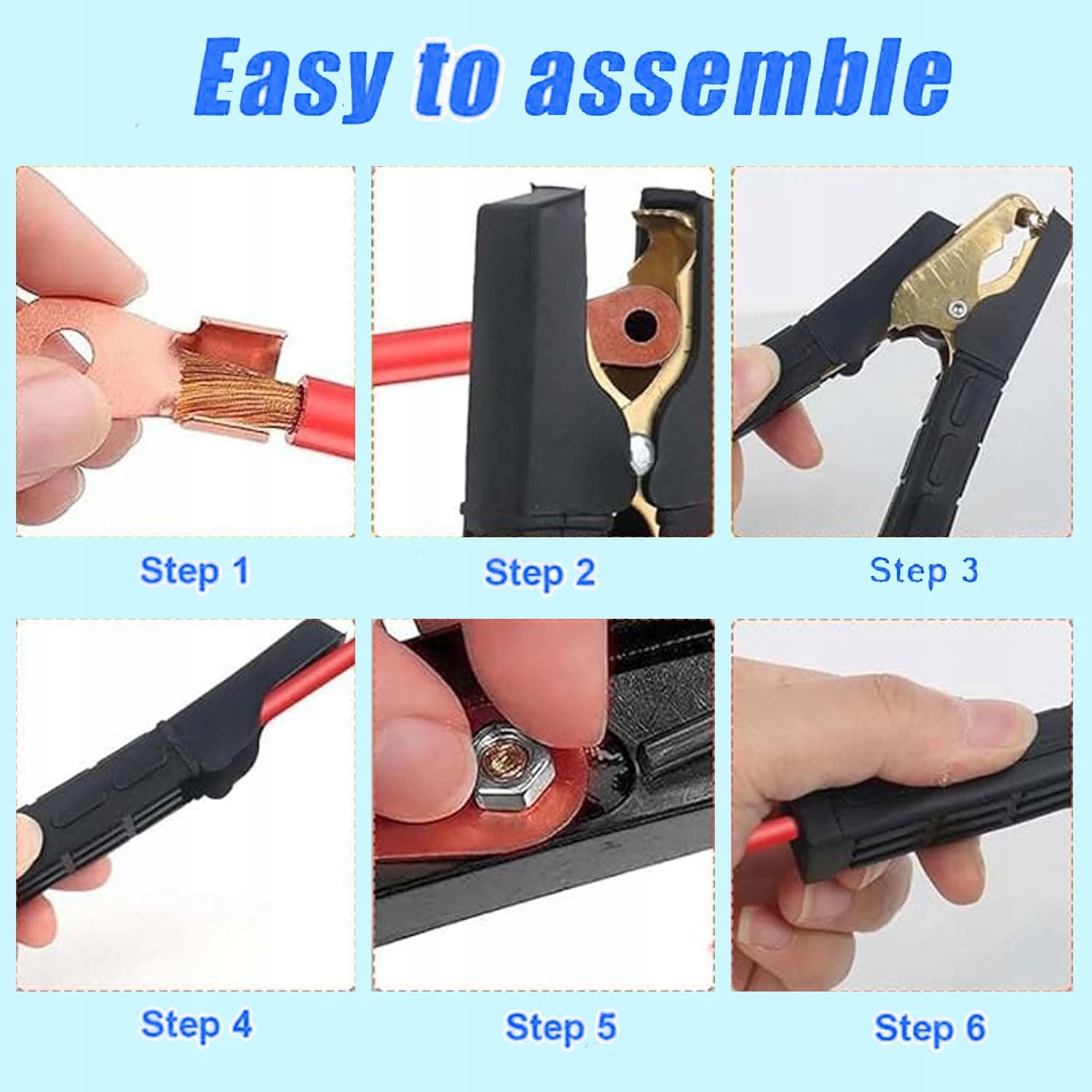 Easy to assemble

Step 1

Step 2

Step 3

Step 4

Step 5

Step 6