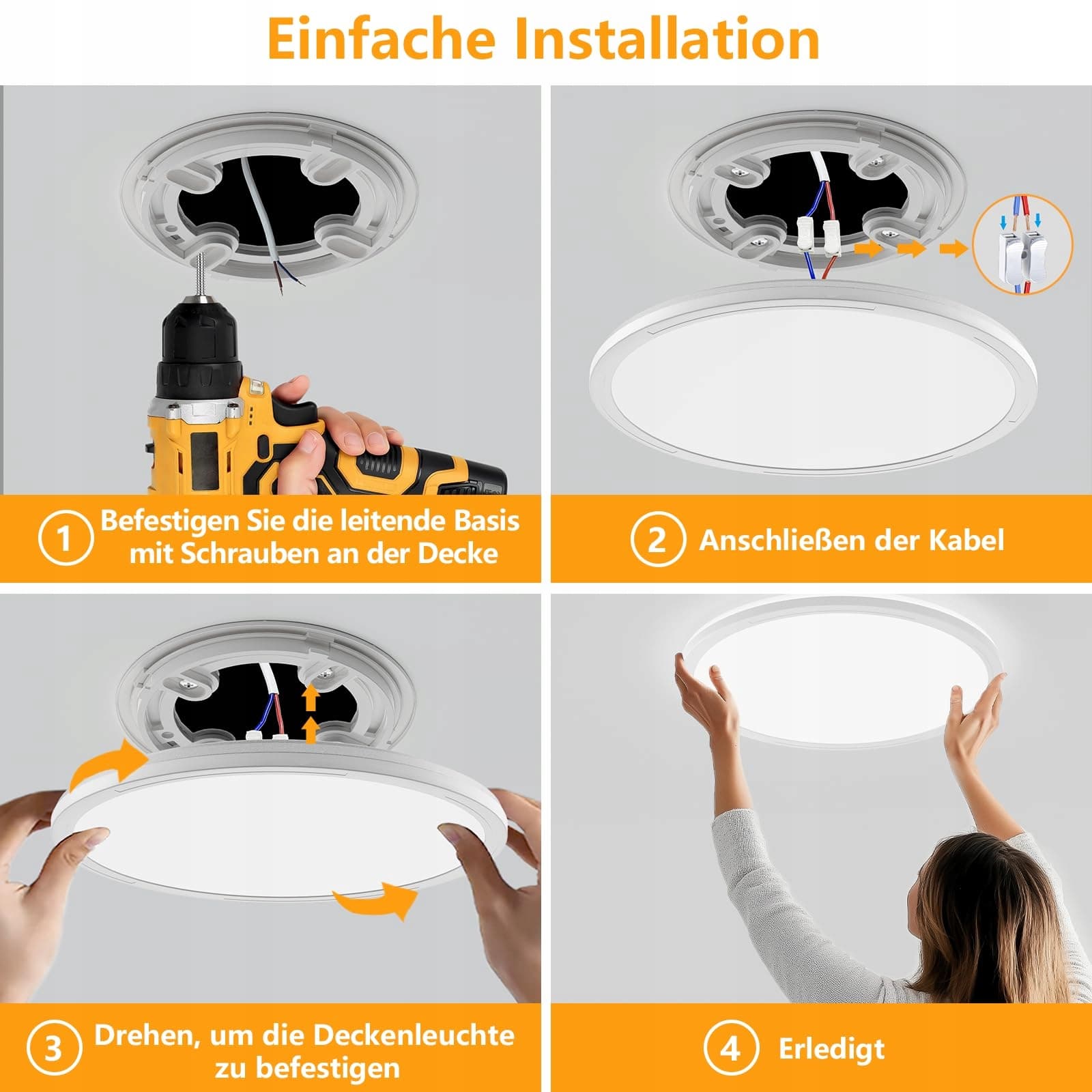 Einfache Installation

1 Befestigen Sie die leitende Basis mit Schrauben an der Decke

2 Anschließen der Kabel

3 Drehen, um die Deckenleuchte zu befestigen

4 Erledigt