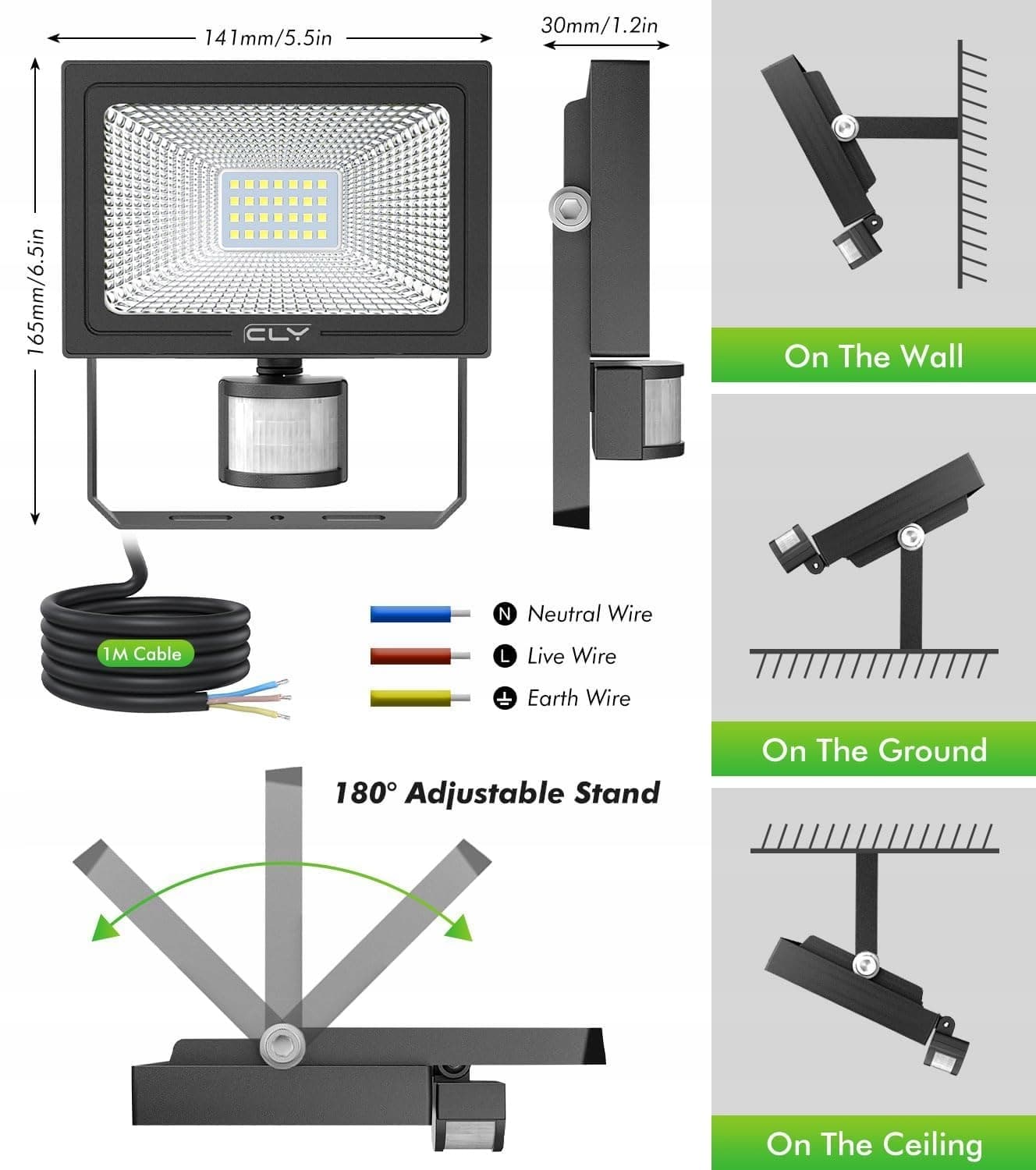 141mm/5.5in

30mm/1.2in

165mm/6.5in

CLY

1M Cable

N Neutral Wire

L Live Wire

Earth Wire

180° Adjustable Stand

On The Wall

On The Ground

On The Ceiling