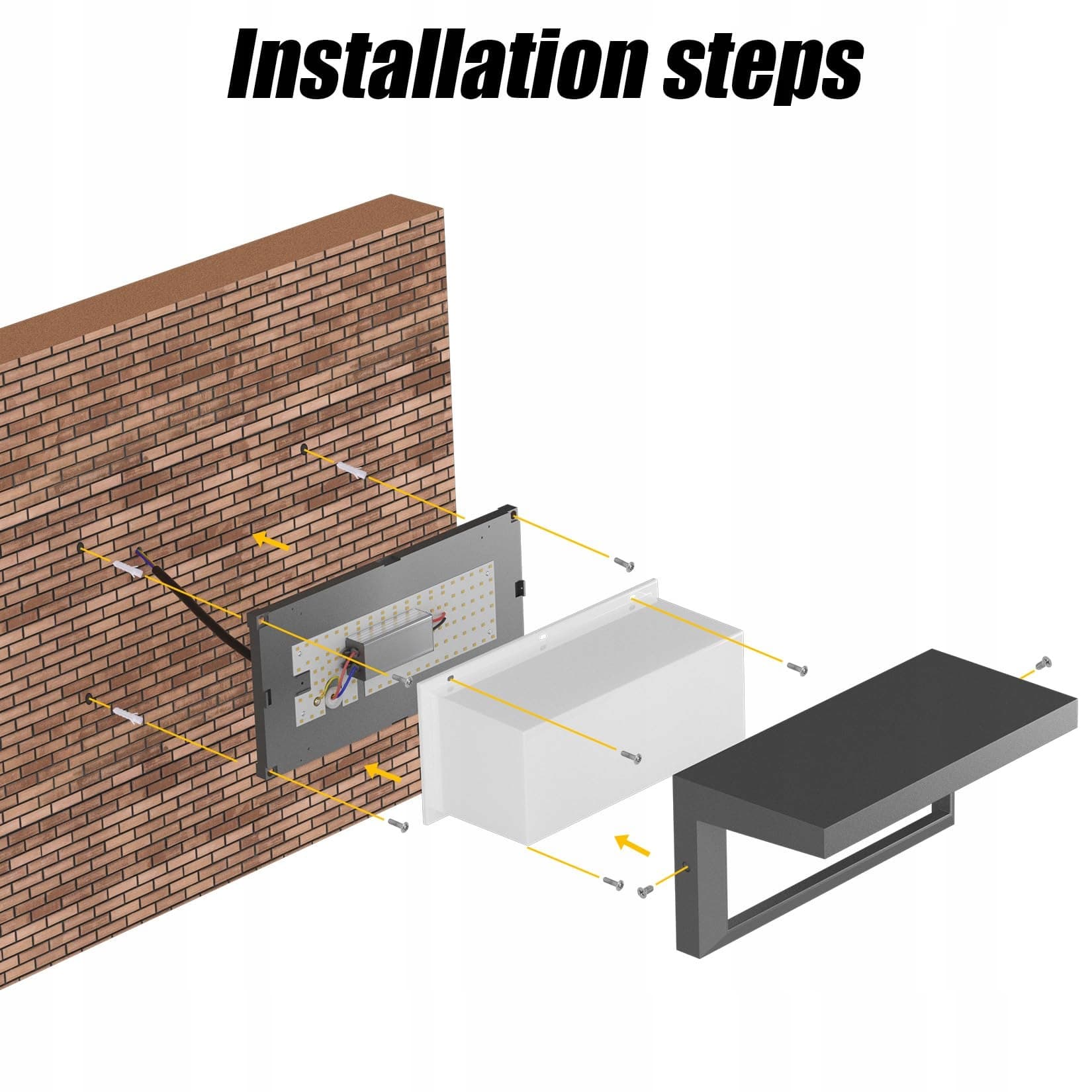 Installation steps