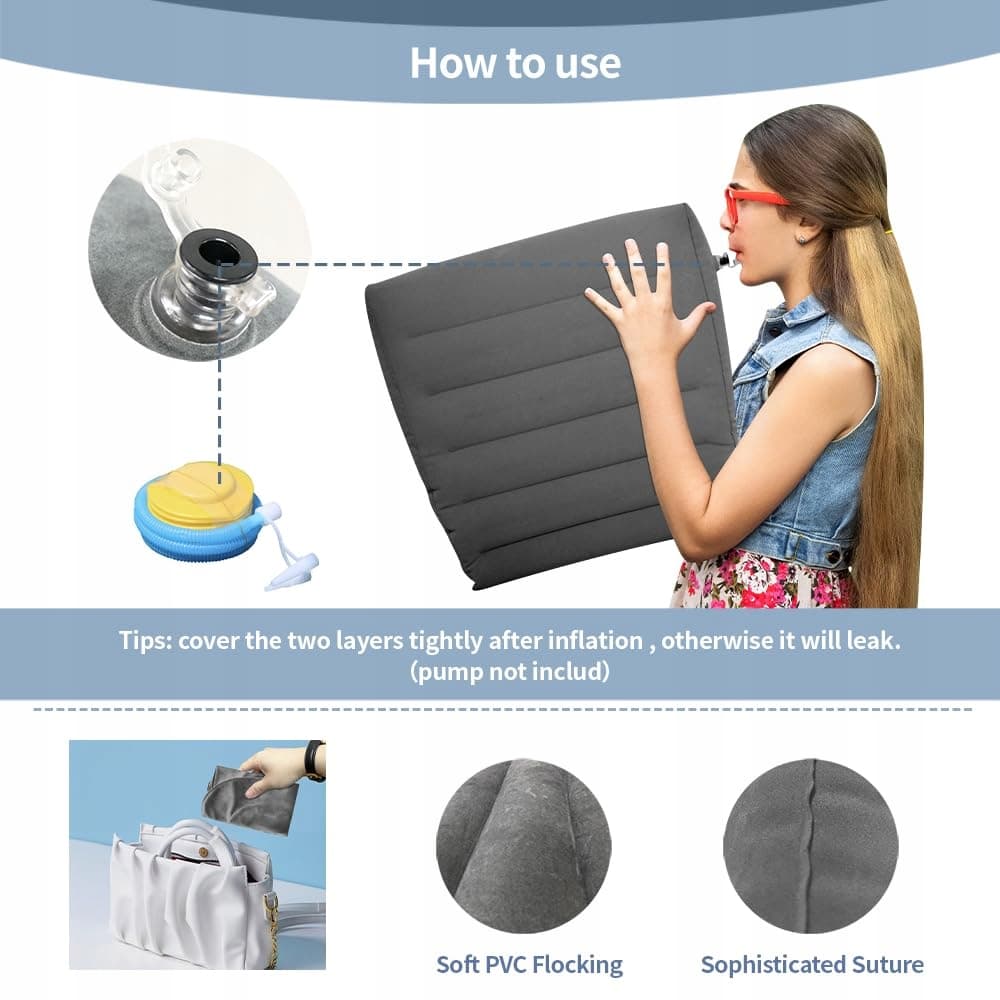 How to use

Tips: cover the two layers tightly after inflation , otherwise it will leak.
(pump not includ)

Soft PVC Flocking

Sophisticated Suture