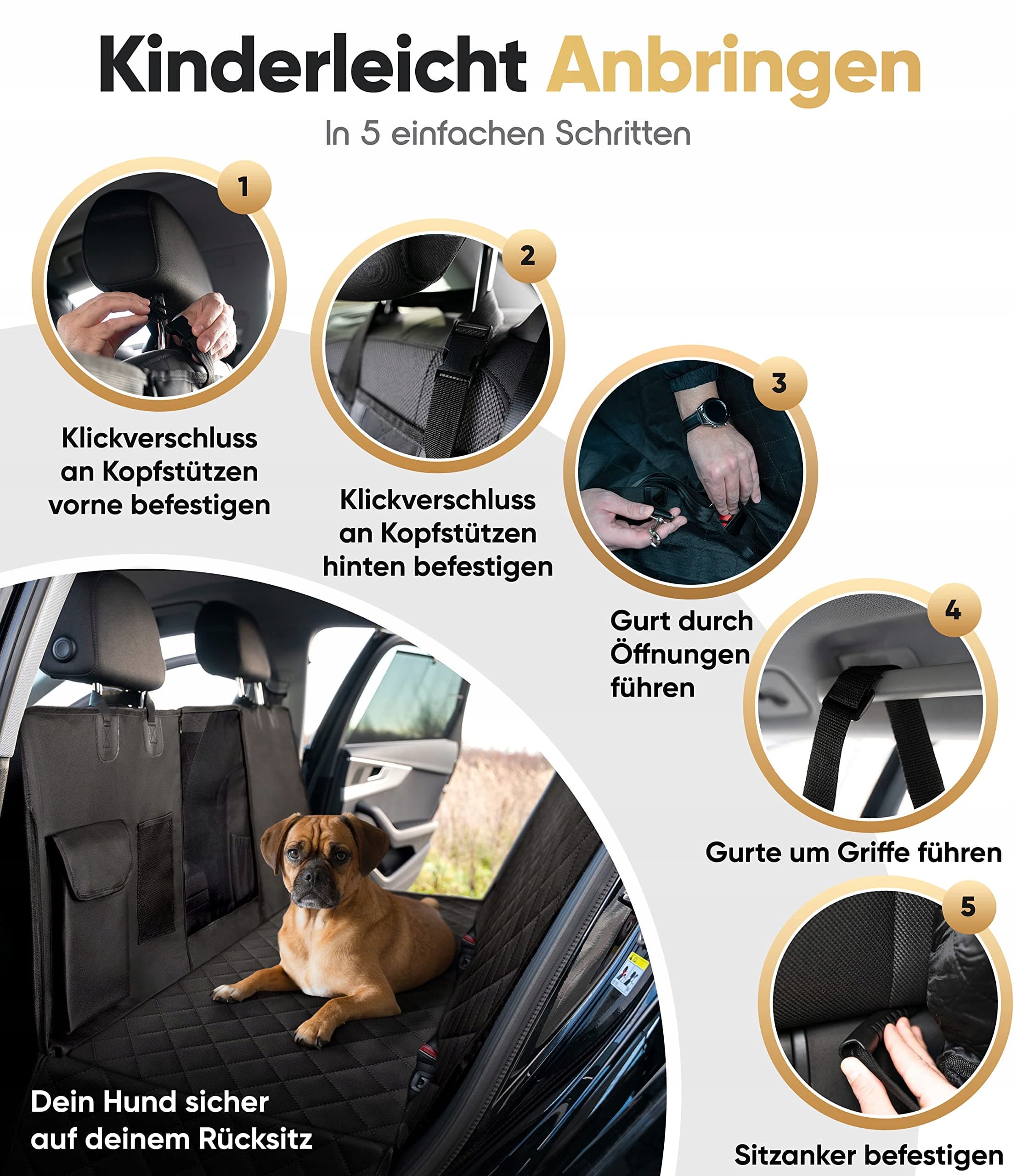 Kinderleicht Anbringen

In 5 einfachen Schritten

1

Klickverschluss an Kopfstützen vorne befestigen

2

Klickverschluss an Kopfstützen hinten befestigen

3

Gurt durch Öffnungen führen

4

Gurte um Griffe führen

5

Sitzanker befestigen

Dein Hund sicher auf deinem Rücksitz