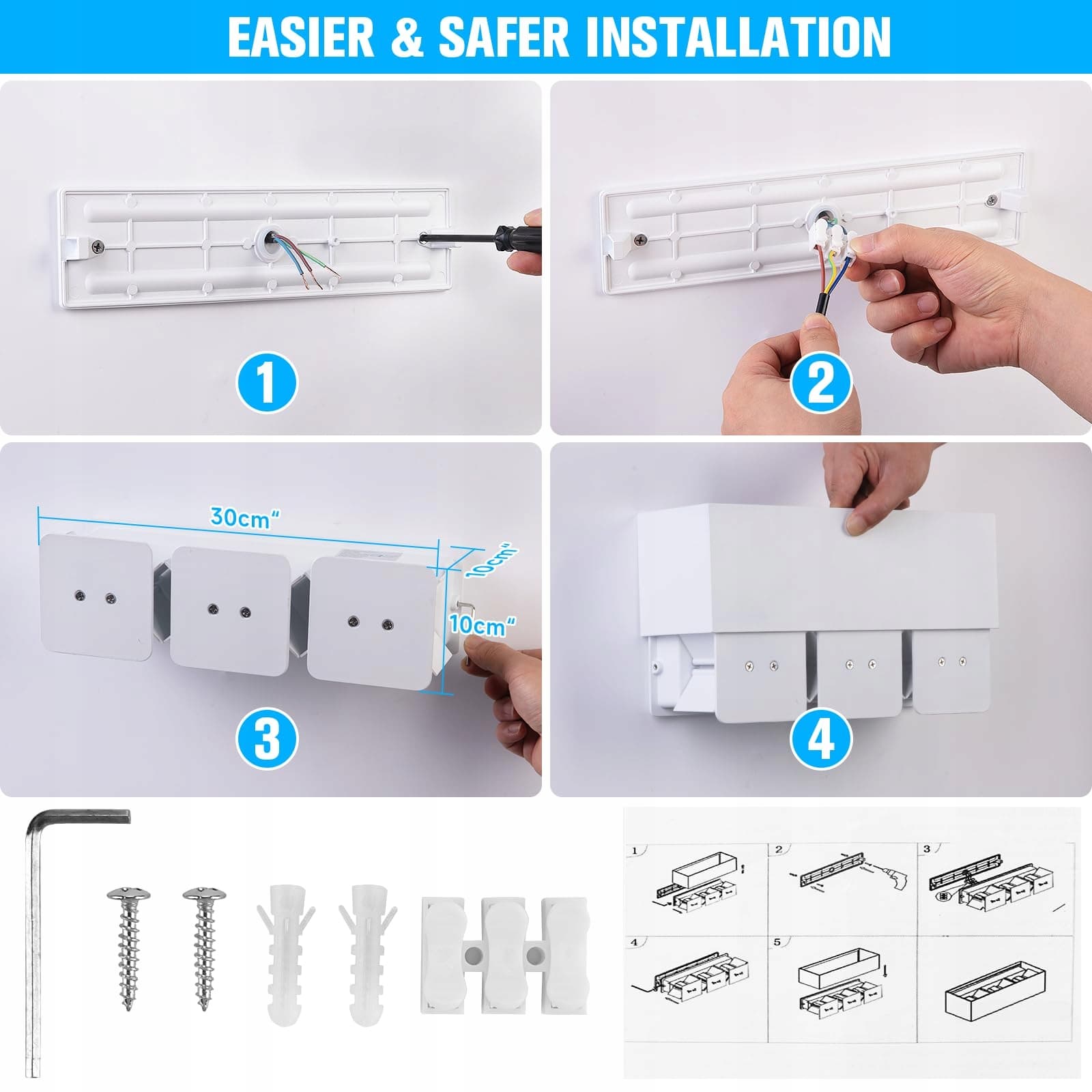 EASIER & SAFER INSTALLATION

1

2

30cm"

10cm"

10cm"

3

4

1

2

3

4

5