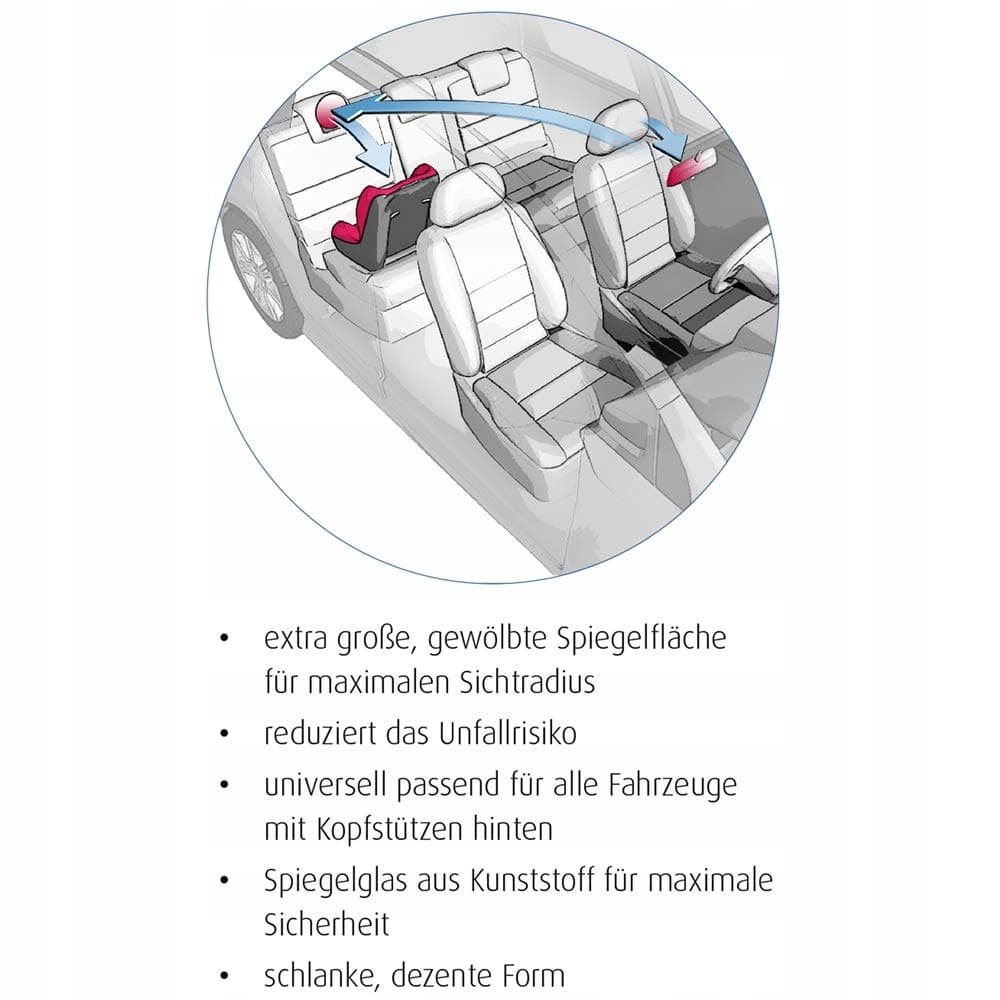 • extra große, gewölbte Spiegelfläche für maximalen Sichtradius
• reduziert das Unfallrisiko
• universell passend für alle Fahrzeuge mit Kopfstützen hinten
• Spiegelglas aus Kunststoff für maximale Sicherheit
• schlanke, dezente Form