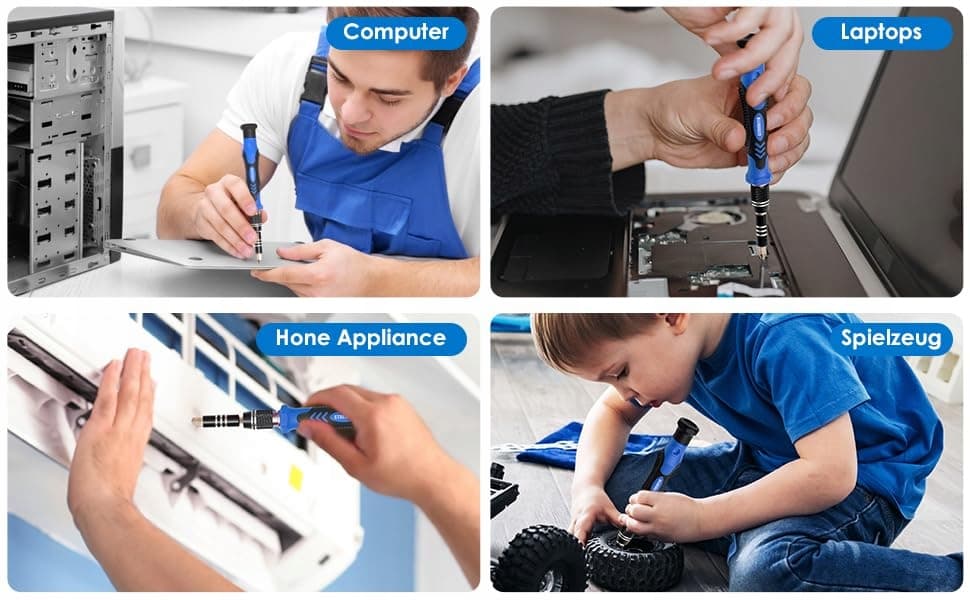 Computer

Laptops

Hone Appliance

Spielzeug