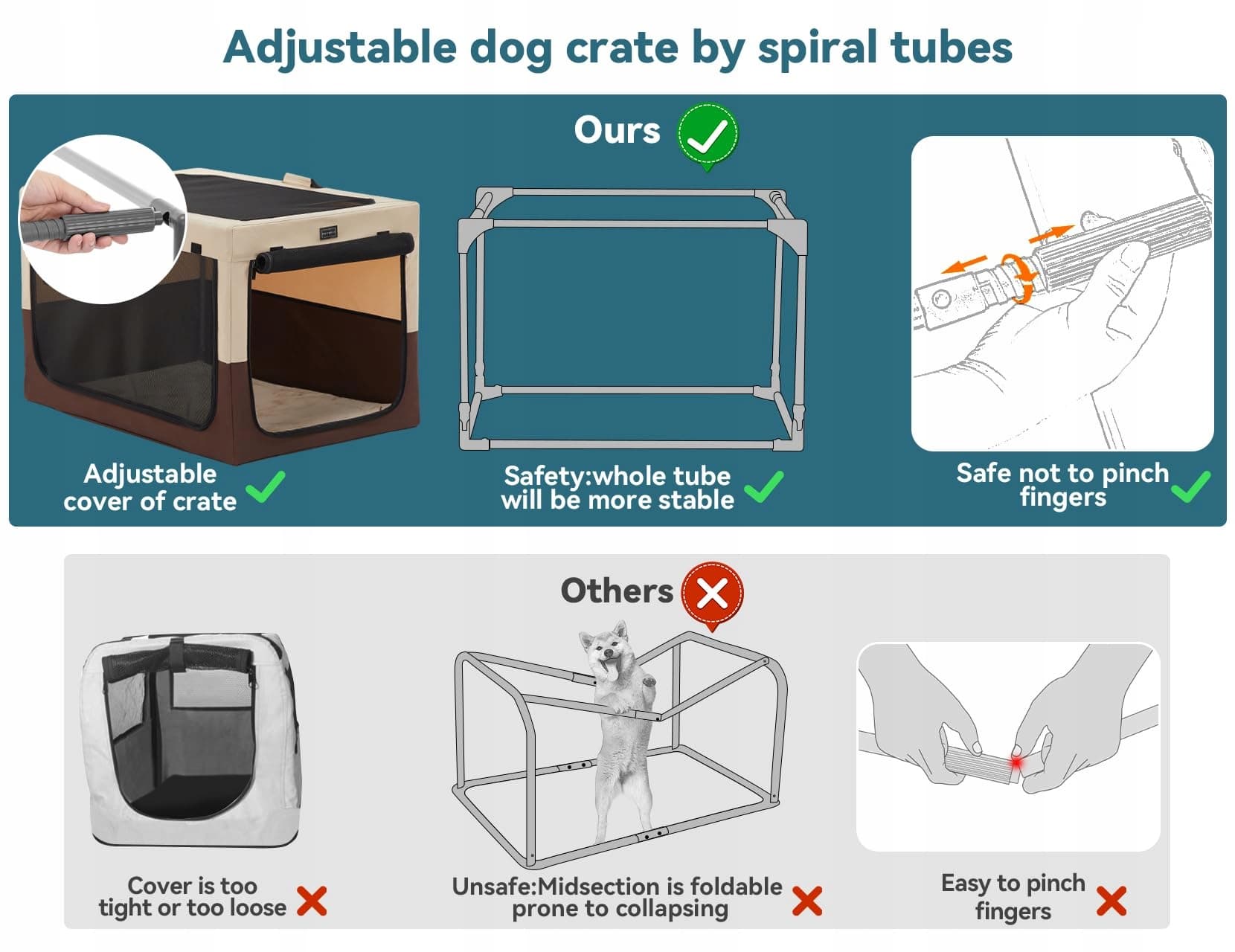 Adjustable dog crate by spiral tubes

Ours

Adjustable cover of crate

Safety:whole tube will be more stable

Safe not to pinch fingers

Others

Cover is too tight or too loose

Unsafe:Midsection is foldable prone to collapsing

Easy to pinch fingers